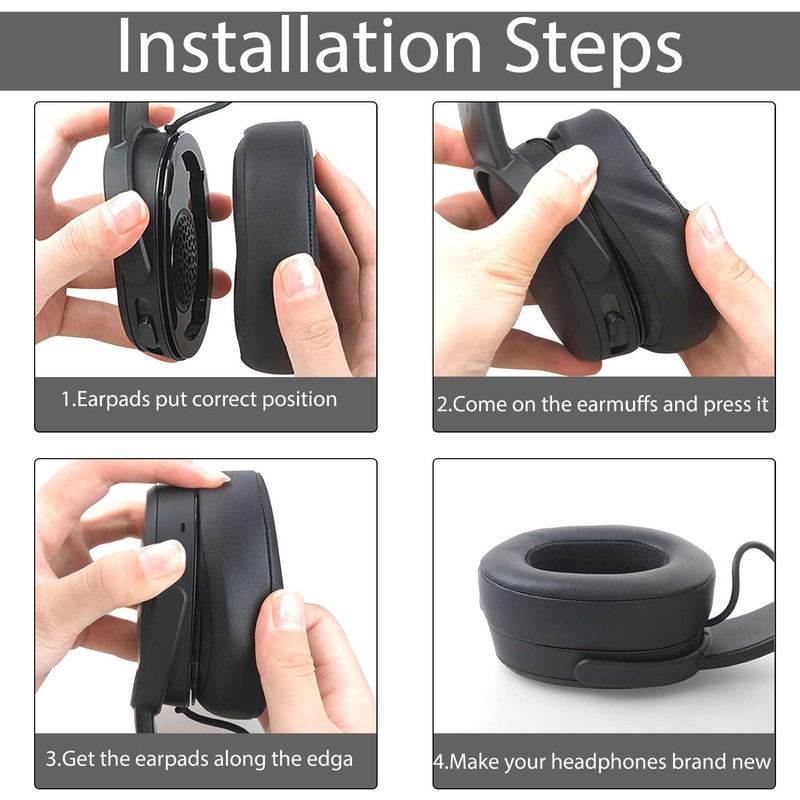 Installation Steps

1.Earpads put correct position

2.Come on the earmuffs and press it

3.Get the earpads along the edga

4.Make your headphones brand new