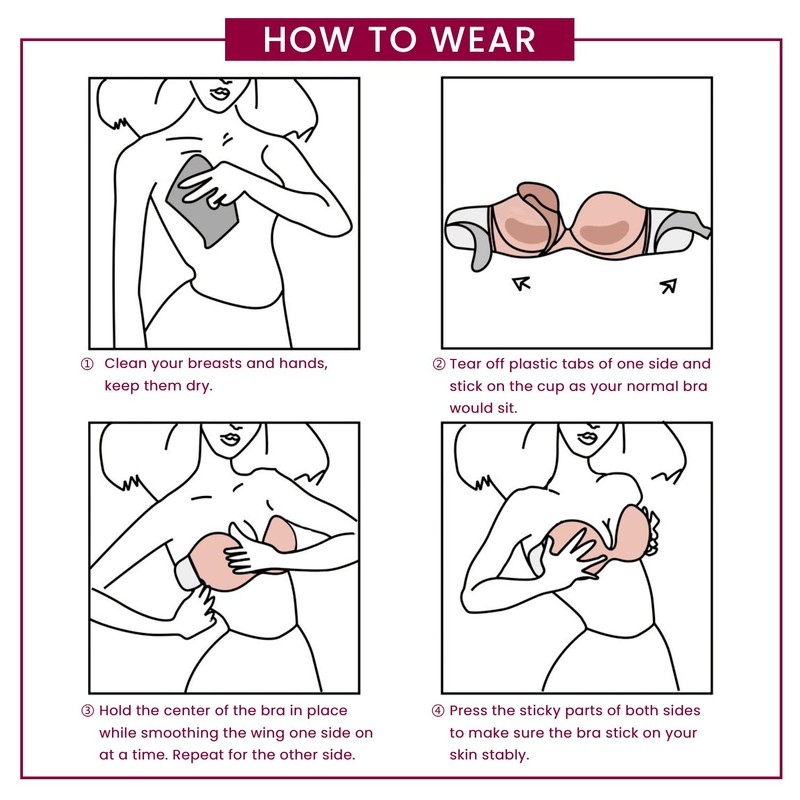 HOW TO WEAR

① Clean your breasts and hands, keep them dry.

② Tear off plastic tabs of one side and stick on the cup as your normal bra would sit.

③ Hold the center of the bra in place while smoothing the wing one side on at a time. Repeat for the other side.

④ Press the sticky parts of both sides to make sure the bra stick on your skin stably.