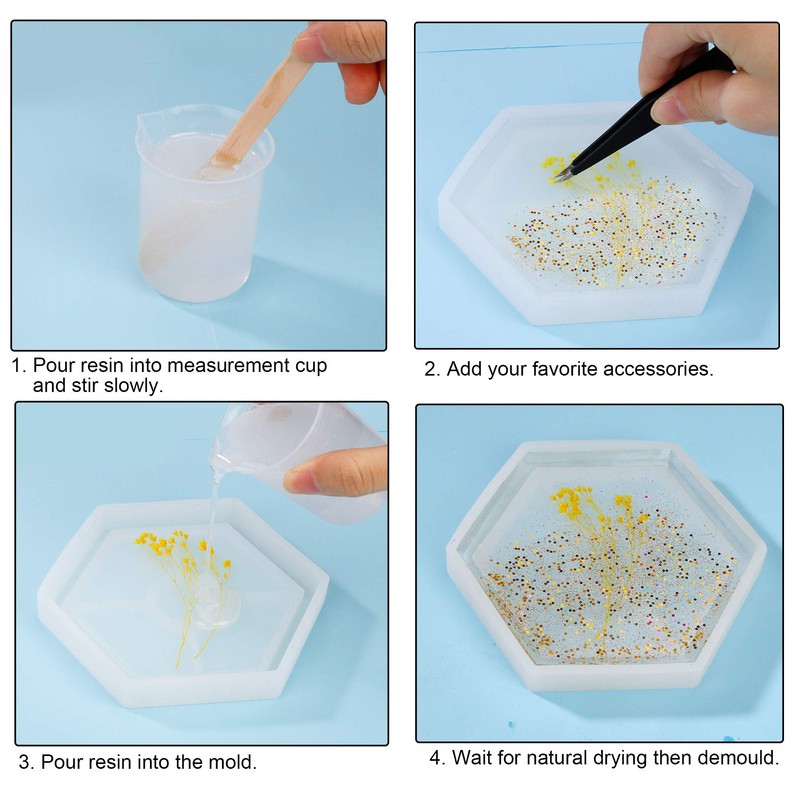 1. Pour resin into measurement cup and stir slowly.

2. Add your favorite accessories.

3. Pour resin into the mold.

4. Wait for natural drying then demould.