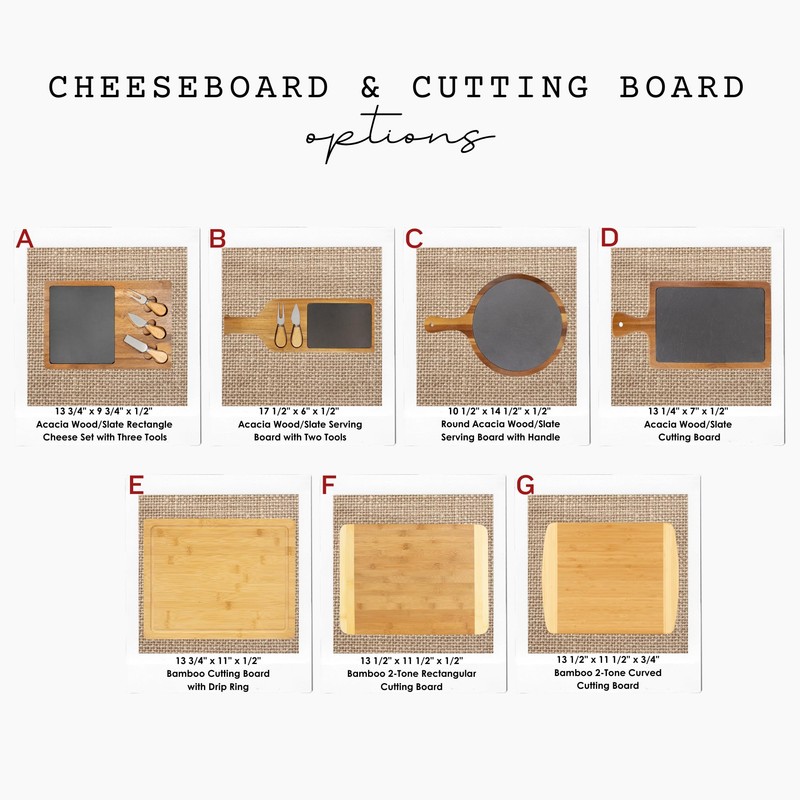 CHEESEBOARD & CUTTING BOARD
options

A
13 3/4" x 9 3/4" x 1/2"
Acacia Wood/Slate Rectangle Cheese Set with Three Tools

B
17 1/2" x 6" x 1/2"
Acacia Wood/Slate Serving Board with Two Tools

C
10 1/2" x 14 1/2" x 1/2"
Round Acacia Wood/Slate Serving Board with Handle

D
13 1/4" x 7" x 1/2"
Acacia Wood/Slate Cutting Board

E
13 3/4" x 11" x 1/2"
Bamboo Cutting Board with Drip Ring

F
13 1/2" x 11 1/2" x 1/2"
Bamboo 2-Tone Rectangular Cutting Board

G
13 1/2" x 11 1/2" x 3/4"
Bamboo 2-Tone Curved Cutting Board