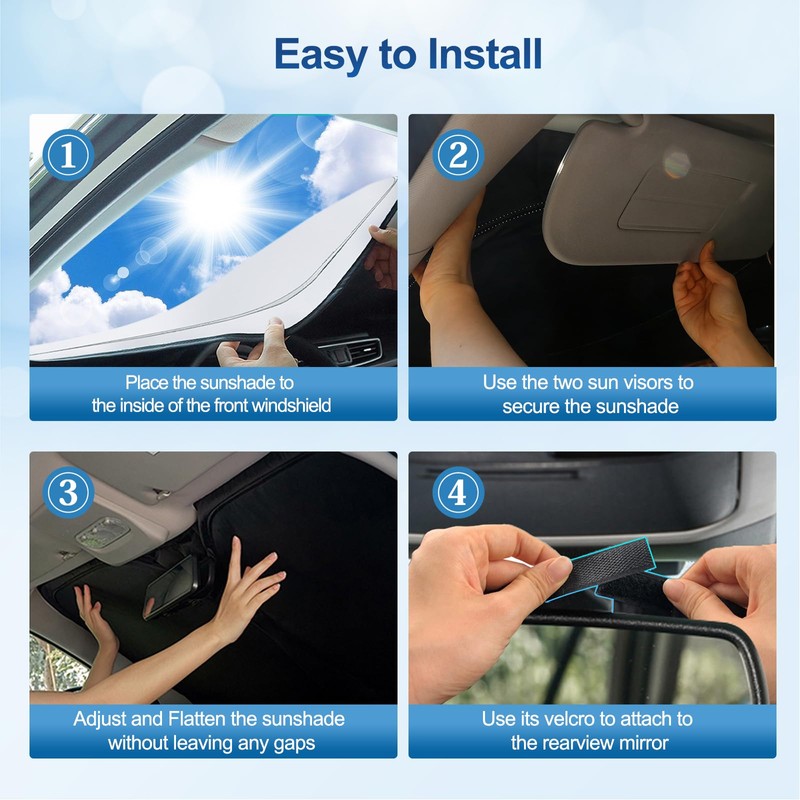 Easy to Install

1

Place the sunshade to the inside of the front windshield

2

Use the two sun visors to secure the sunshade

3

Adjust and Flatten the sunshade without leaving any gaps

4

Use its velcro to attach to the rearview mirror