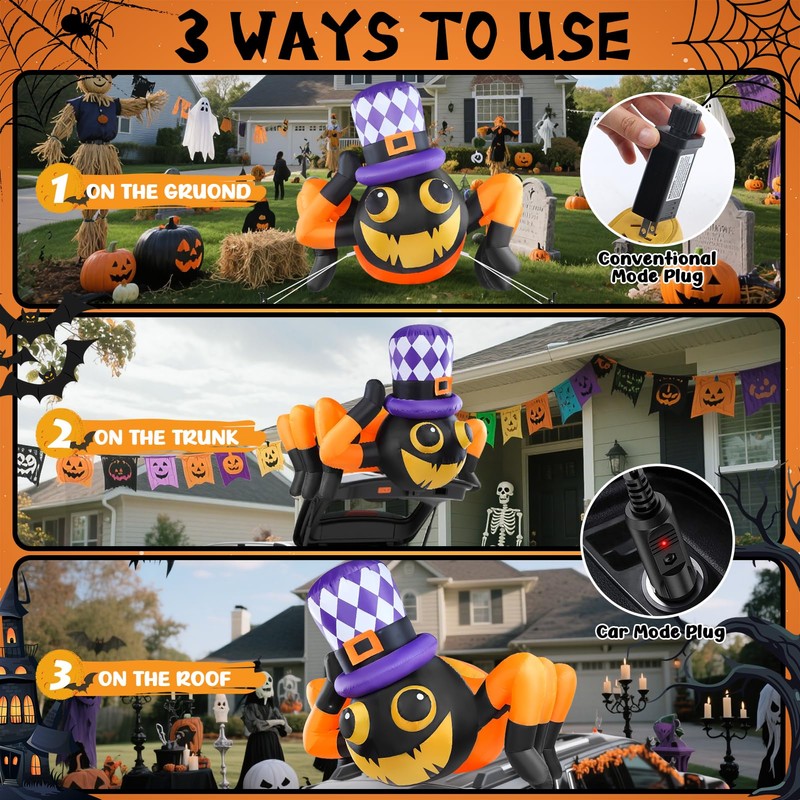 3 WAYS TO USE

1 ON THE GRUOND

Conventional Mode Plug

2 ON THE TRUNK

Car Mode Plug

3 ON THE ROOF