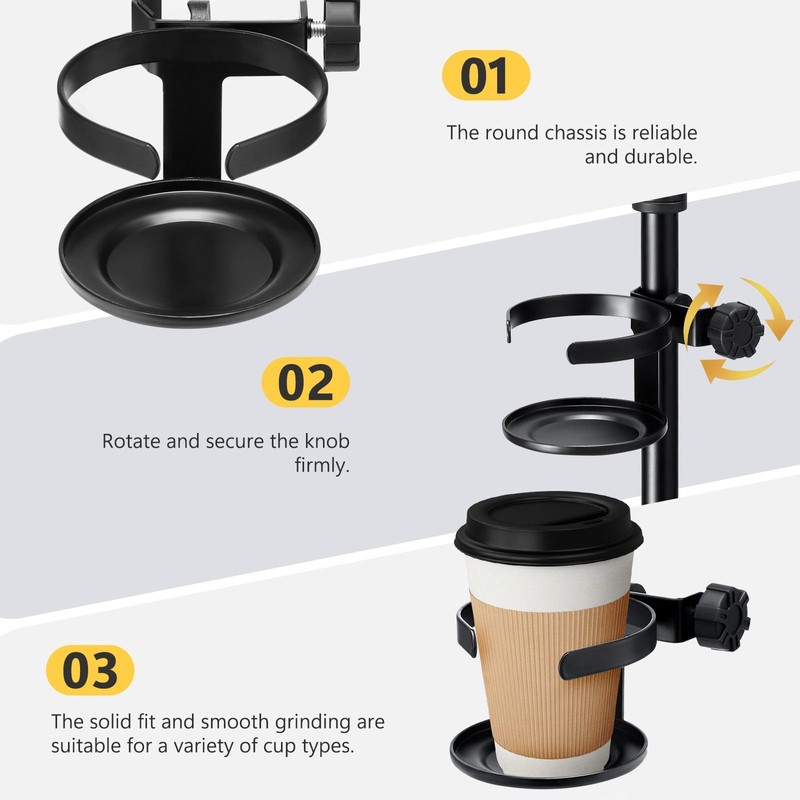 01

The round chassis is reliable and durable.

02

Rotate and secure the knob firmly.

03

The solid fit and smooth grinding are suitable for a variety of cup types.