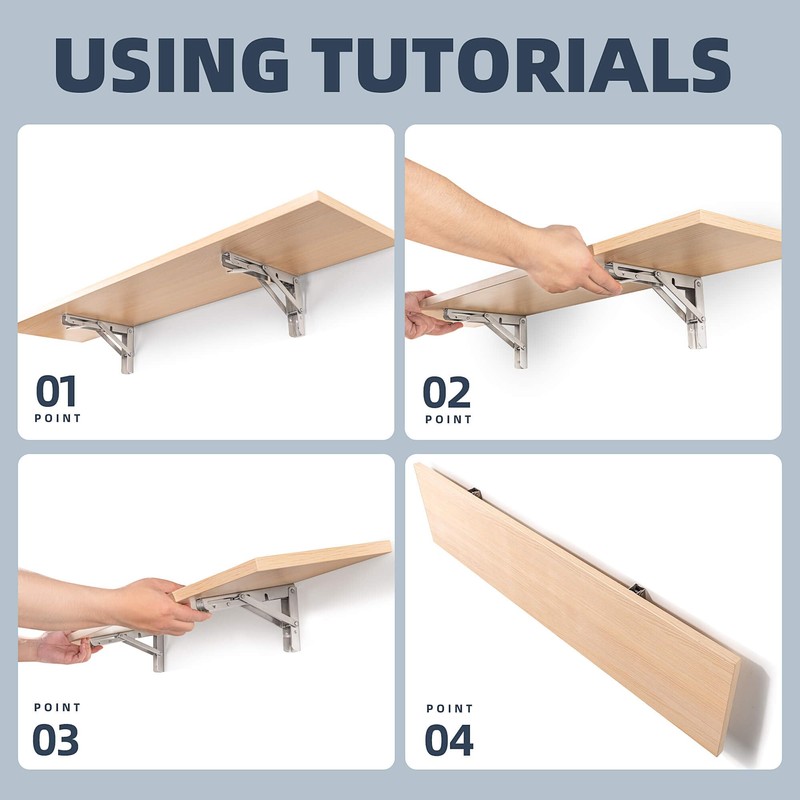 USING TUTORIALS

01
POINT

02
POINT

POINT
03

POINT
04