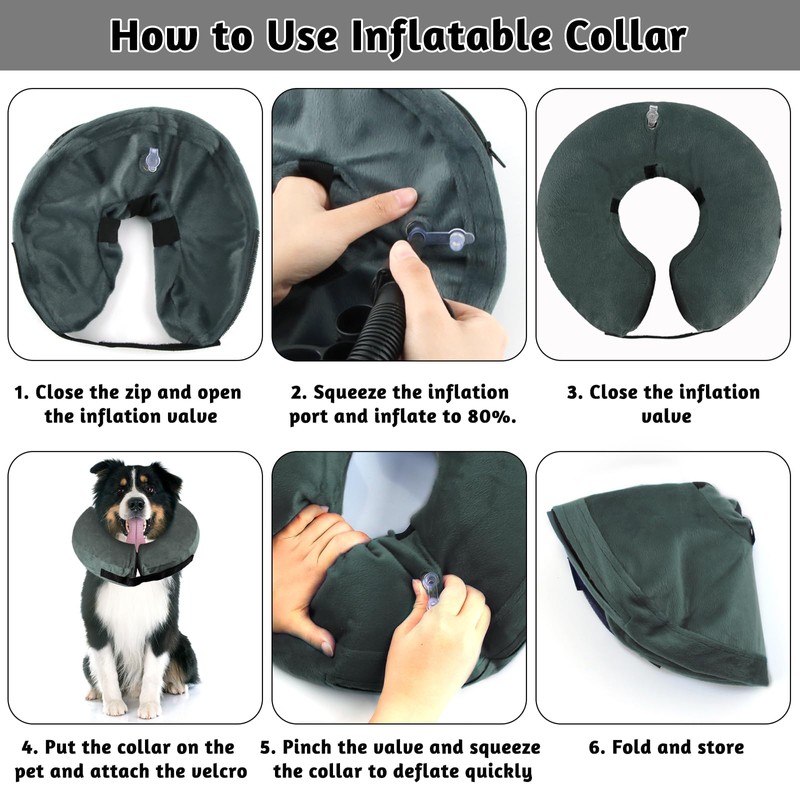 How to Use Inflatable Collar

1. Close the zip and open the inflation valve

2. Squeeze the inflation port and inflate to 80%.

3. Close the inflation valve

4. Put the collar on the pet and attach the velcro

5. Pinch the valve and squeeze the collar to deflate quickly

6. Fold and store