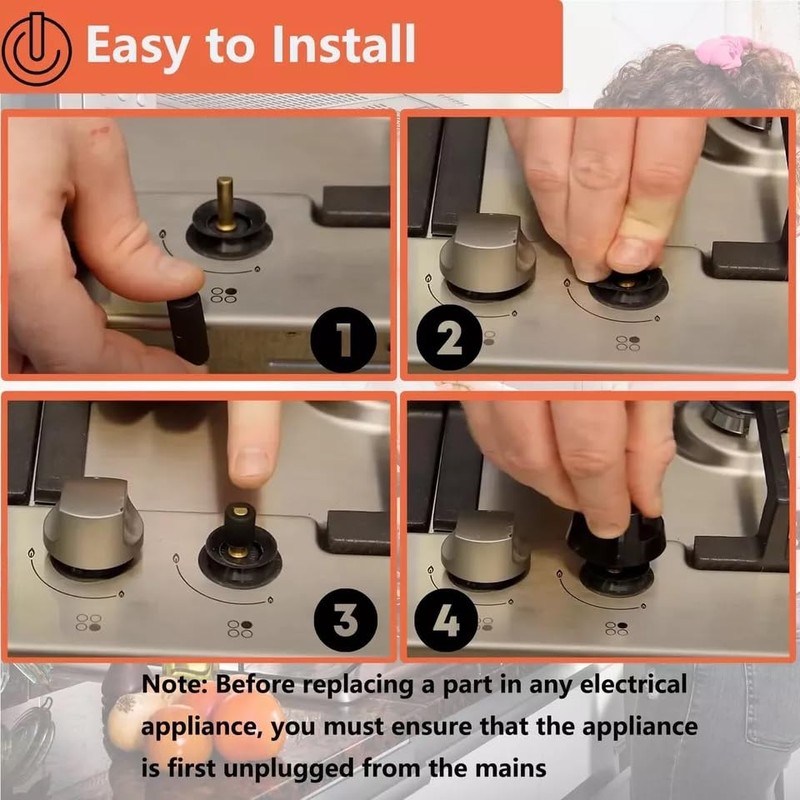 Easy to Install

1

2

3

4

Note: Before replacing a part in any electrical appliance, you must ensure that the appliance is first unplugged from the mains