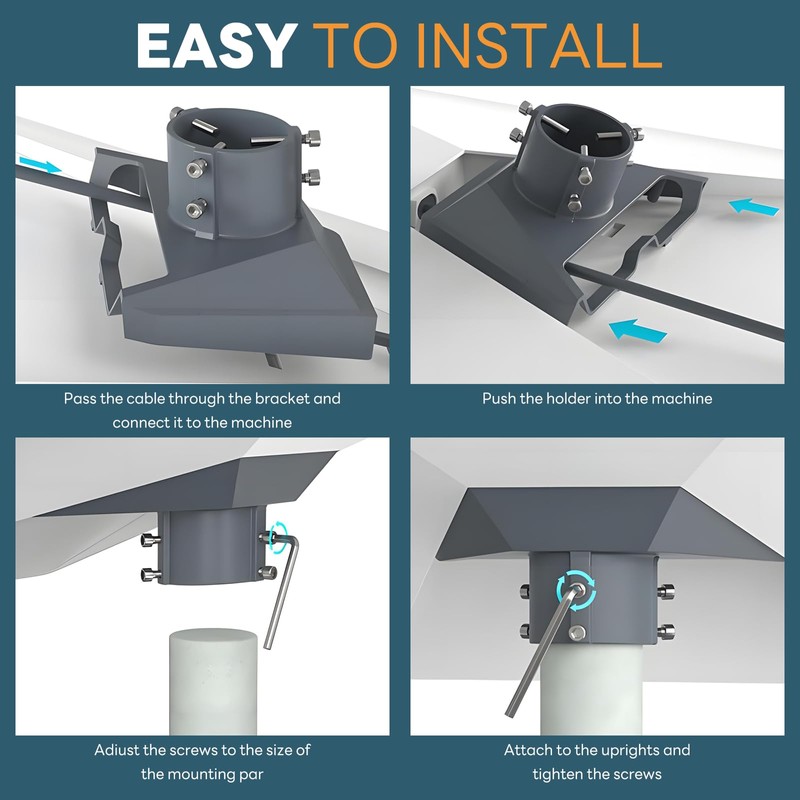 EASY TO INSTALL

Pass the cable through the bracket and connect it to the machine

Push the holder into the machine

Adiust the screws to the size of the mounting par

Attach to the uprights and tighten the screws