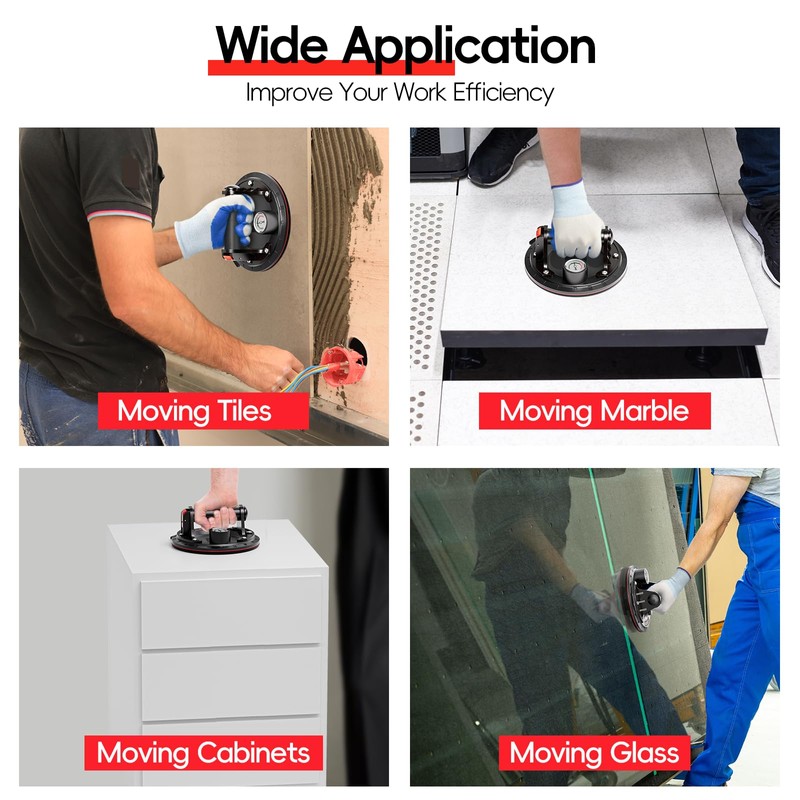 Wide Application
Improve Your Work Efficiency

Moving Tiles

Moving Marble

Moving Cabinets

Moving Glass