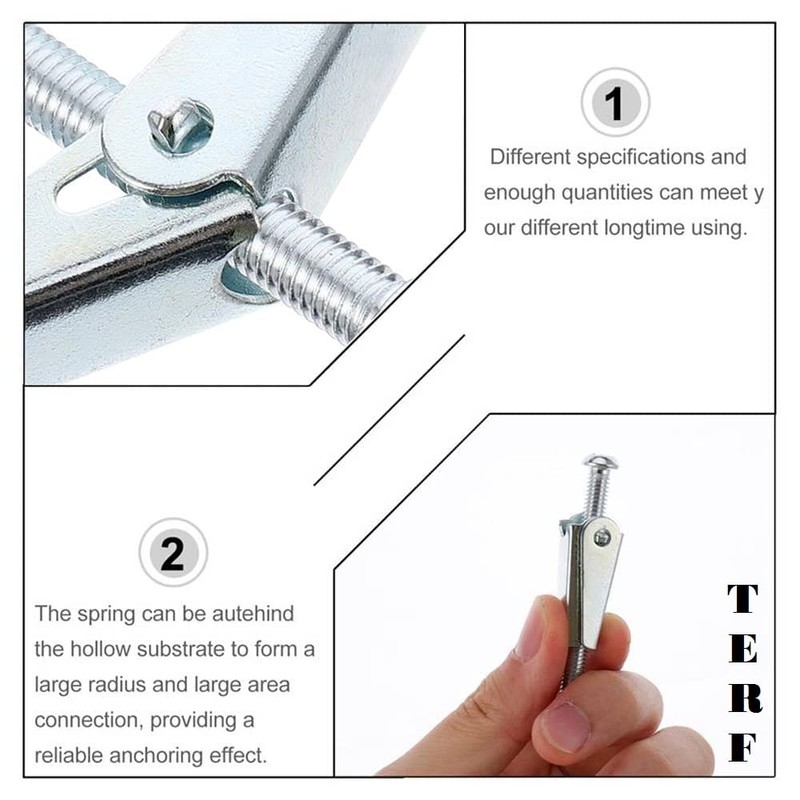 1

Different specifications and enough quantities can meet y our different longtime using.

2

The spring can be autehind the hollow substrate to form a large radius and large area connection, providing a reliable anchoring effect.

T
E
R
F