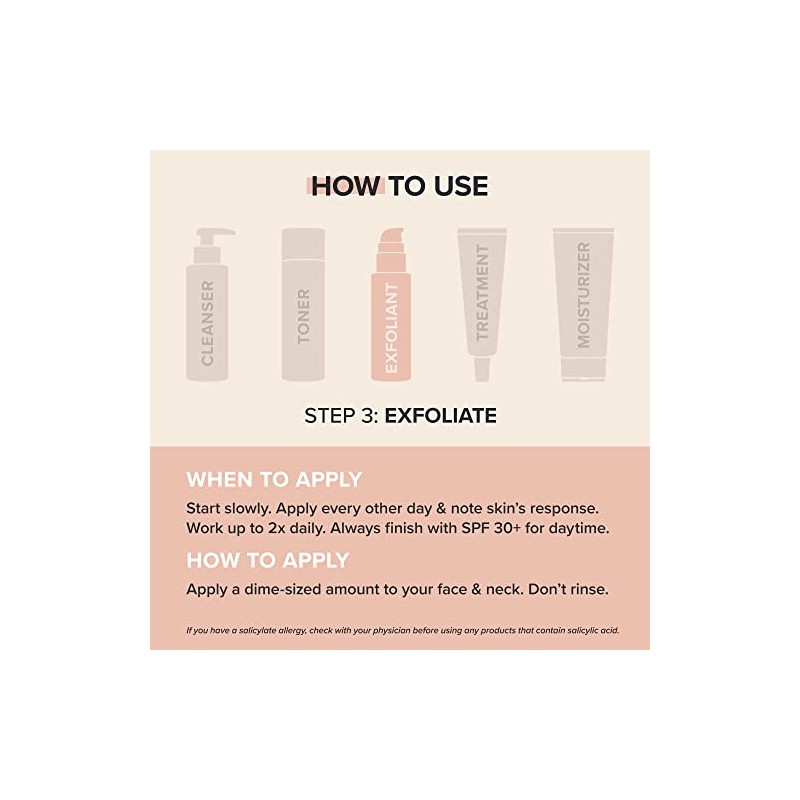 HOW TO USE

CLEANSER

TONER

EXFOLIANT

TREATMENT

MOISTURIZER

STEP 3: EXFOLIATE

WHEN TO APPLY

Start slowly. Apply every other day & note skin's response. Work up to 2x daily. Always finish with SPF 30+ for daytime.

HOW TO APPLY

Apply a dime-sized amount to your face & neck. Don't rinse.

If you have a salicylate allergy, check with your physician before using any products that contain salicylic acid.