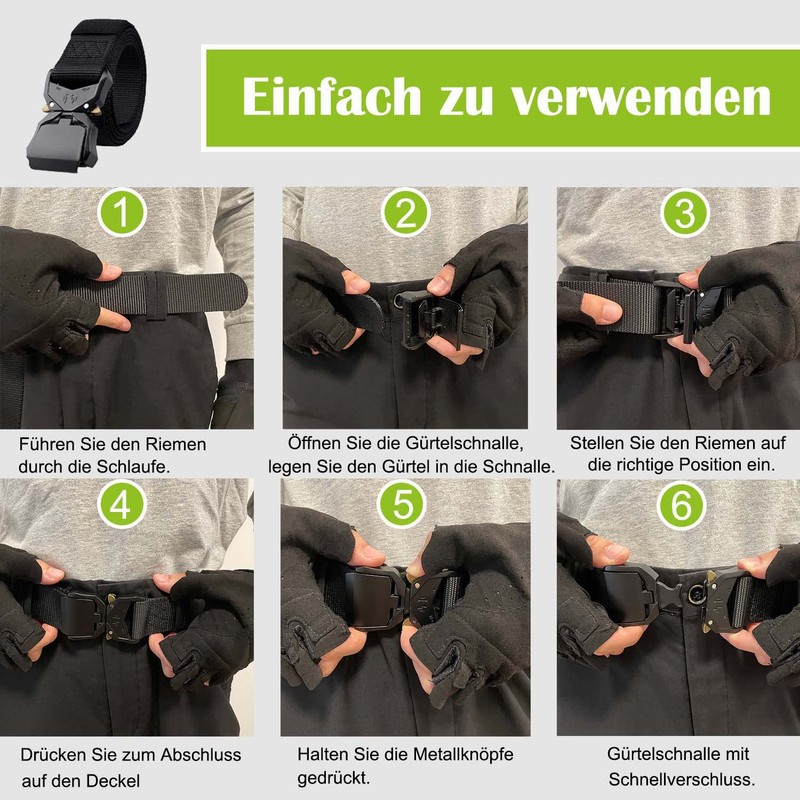 Einfach zu verwenden

1

Führen Sie den Riemen durch die Schlaufe.

2

Öffnen Sie die Gürtelschnalle, legen Sie den Gürtel in die Schnalle.

3

Stellen Sie den Riemen auf die richtige Position ein.

4

Drücken Sie zum Abschluss auf den Deckel

5

Halten Sie die Metallknöpfe gedrückt.

6

Gürtelschnalle mit Schnellverschluss.