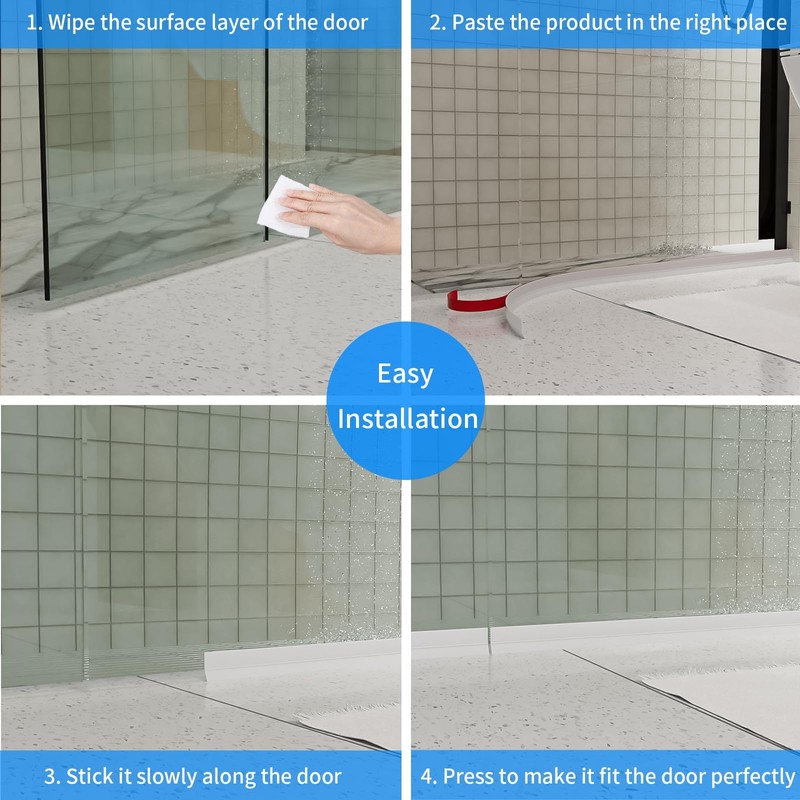 1. Wipe the surface layer of the door

2. Paste the product in the right place

Easy Installation

3. Stick it slowly along the door

4. Press to make it fit the door perfectly