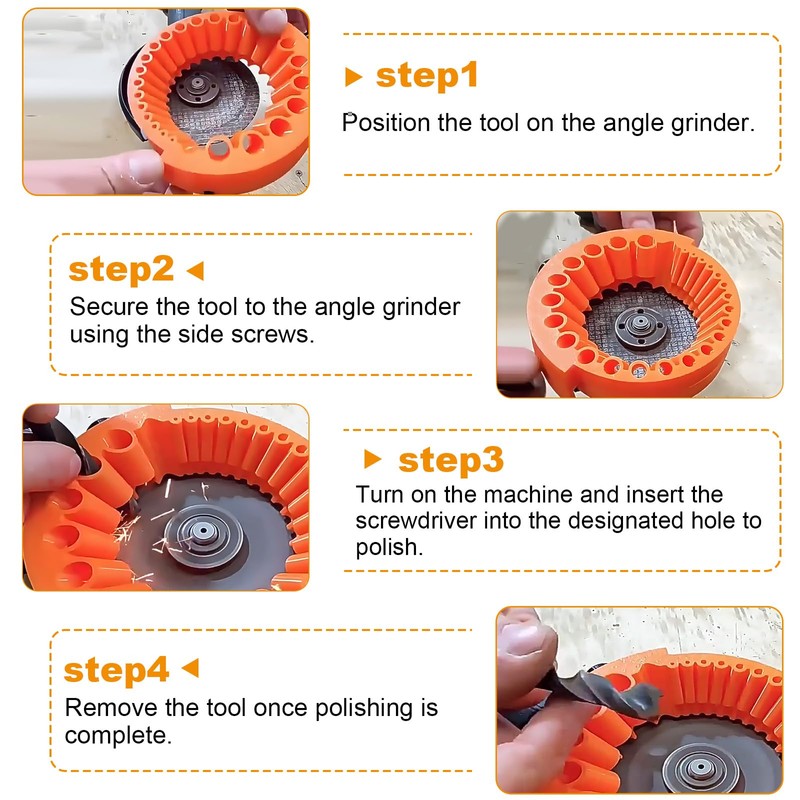 step1
Position the tool on the angle grinder.

step2
Secure the tool to the angle grinder using the side screws.

step3
Turn on the machine and insert the screwdriver into the designated hole to polish.

step4
Remove the tool once polishing is complete.