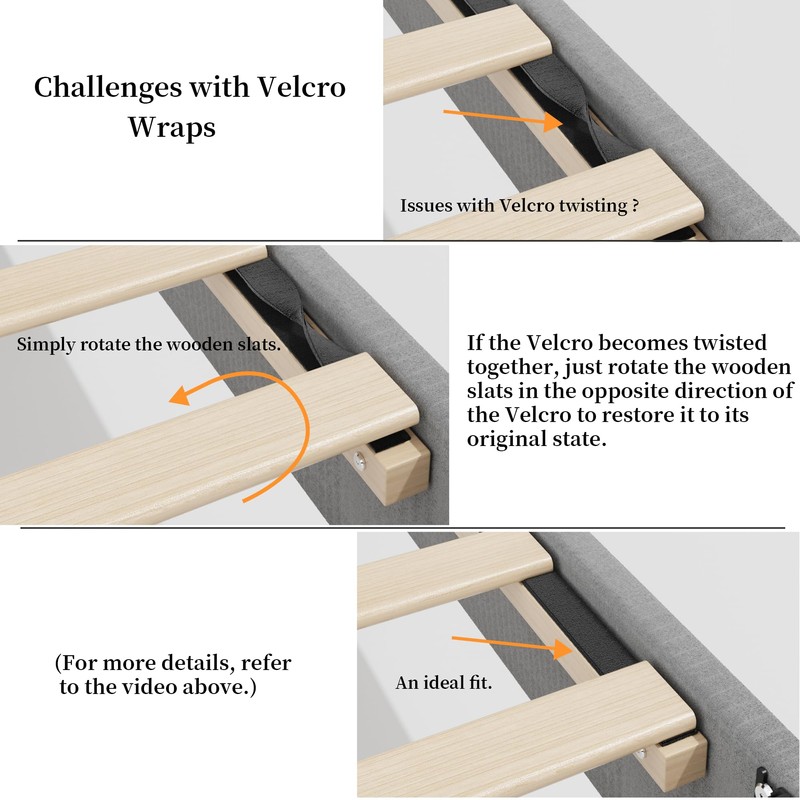 Challenges with Velcro Wraps

Issues with Velcro twisting ?

Simply rotate the wooden slats.

If the Velcro becomes twisted together, just rotate the wooden slats in the opposite direction of the Velcro to restore it to its original state.

(For more details, refer to the video above.)

An ideal fit.