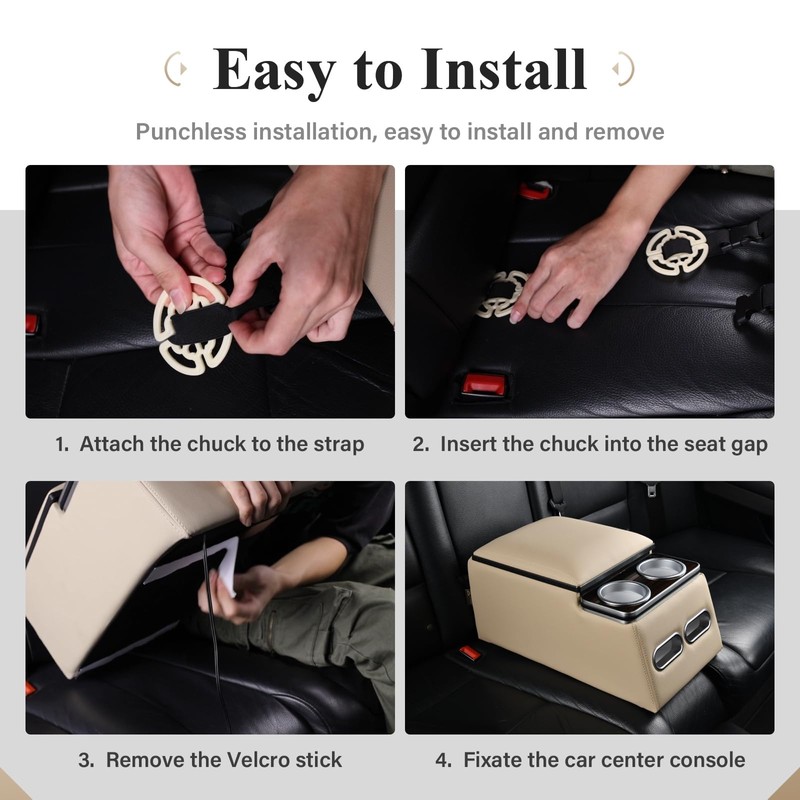 Easy to Install

Punchless installation, easy to install and remove

1. Attach the chuck to the strap

2. Insert the chuck into the seat gap

3. Remove the Velcro stick

4. Fixate the car center console