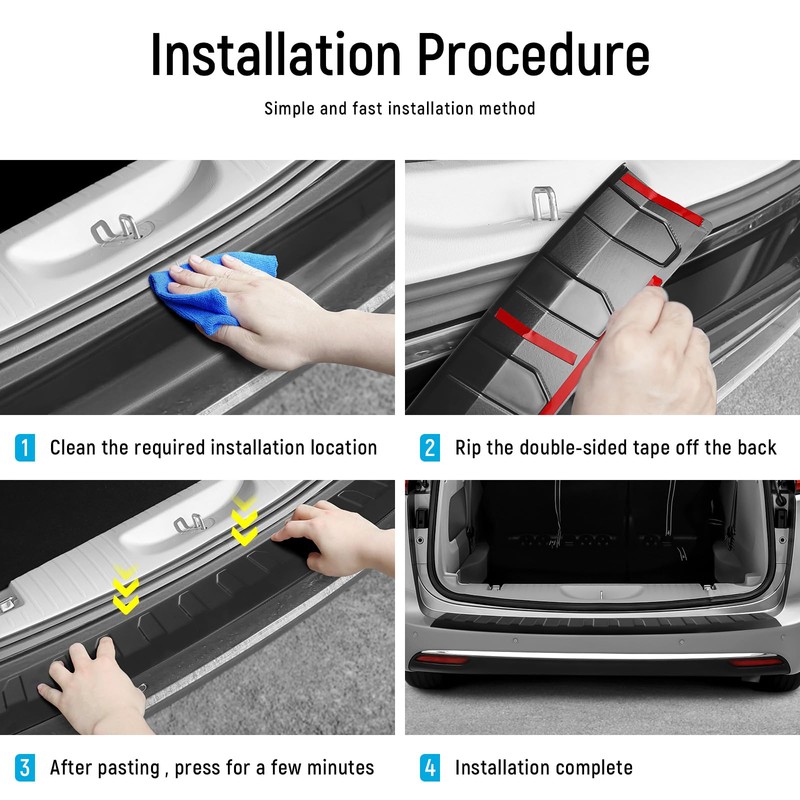 Installation Procedure

Simple and fast installation method

1 Clean the required installation location

2 Rip the double-sided tape off the back

3 After pasting , press for a few minutes

4 Installation complete