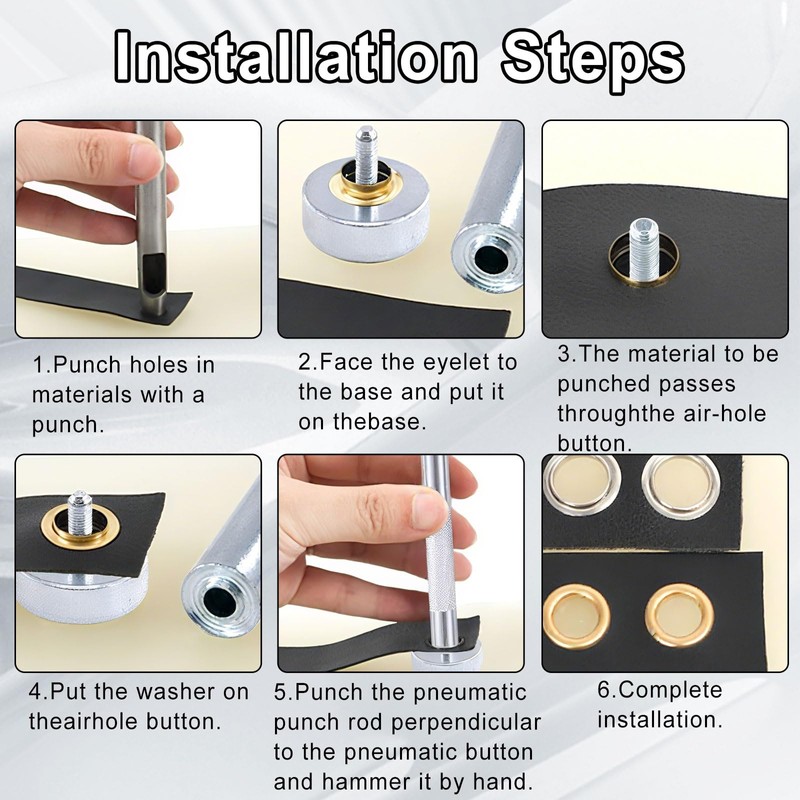 Installation Steps

1.Punch holes in materials with a punch.

2.Face the eyelet to the base and put it on thebase.

3.The material to be punched passes throughthe air-hole button.

4.Put the washer on theairhole button.

5.Punch the pneumatic punch rod perpendicular to the pneumatic button and hammer it by hand.

6.Complete installation.