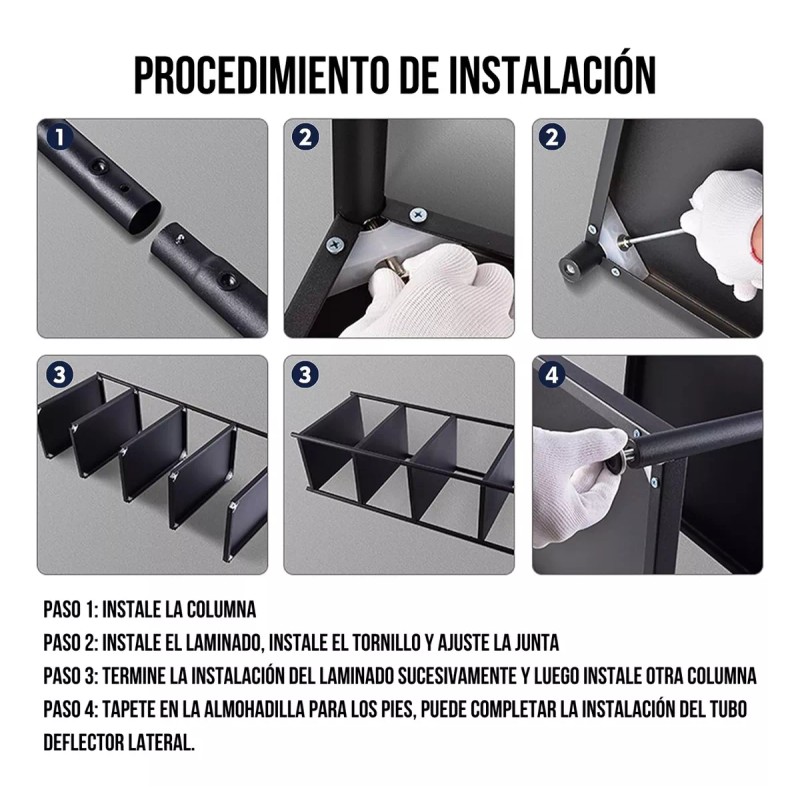 PROCEDIMIENTO DE INSTALACIÓN

1

2

2

3

3

4

PASO 1: INSTALE LA COLUMNA

PASO 2: INSTALE EL LAMINADO, INSTALE EL TORNILLO Y AJUSTE LA JUNTA

PASO 3: TERMINE LA INSTALACIÓN DEL LAMINADO SUCESIVAMENTE Y LUEGO INSTALE OTRA COLUMNA

PASO 4: TAPETE EN LA ALMOHADILLA PARA LOS PIES, PUEDE COMPLETAR LA INSTALACIÓN DEL TUBO DEFLECTOR LATERAL.