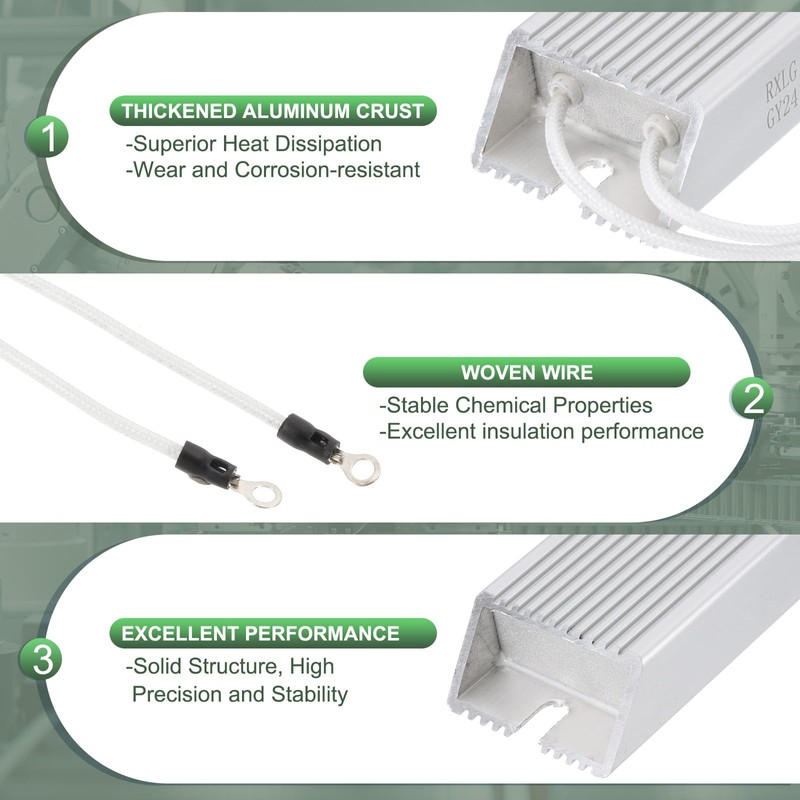 1
THICKENED ALUMINUM CRUST
-Superior Heat Dissipation
-Wear and Corrosion-resistant

RXLG
GY24

WOVEN WIRE
-Stable Chemical Properties
-Excellent insulation performance
2

3
EXCELLENT PERFORMANCE
-Solid Structure, High Precision and Stability