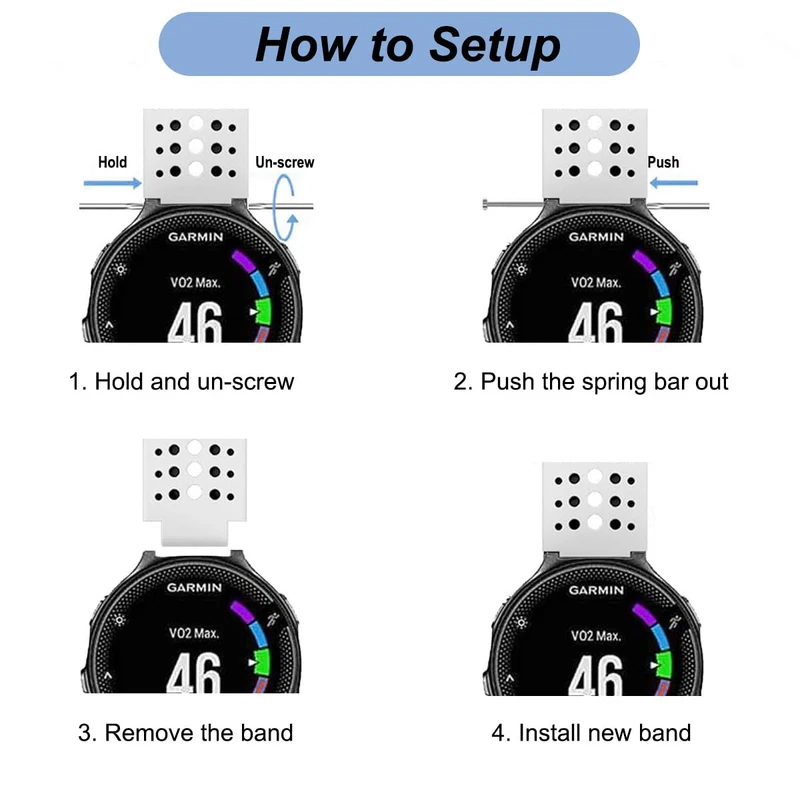 How to Setup

Hold

Un-screw

GARMIN

VO2 Max.

46

1. Hold and un-screw

Push

GARMIN

VO2 Max.

46

2. Push the spring bar out

GARMIN

VO2 Max.

46

3. Remove the band

GARMIN

VO2 Max.

46

4. Install new band