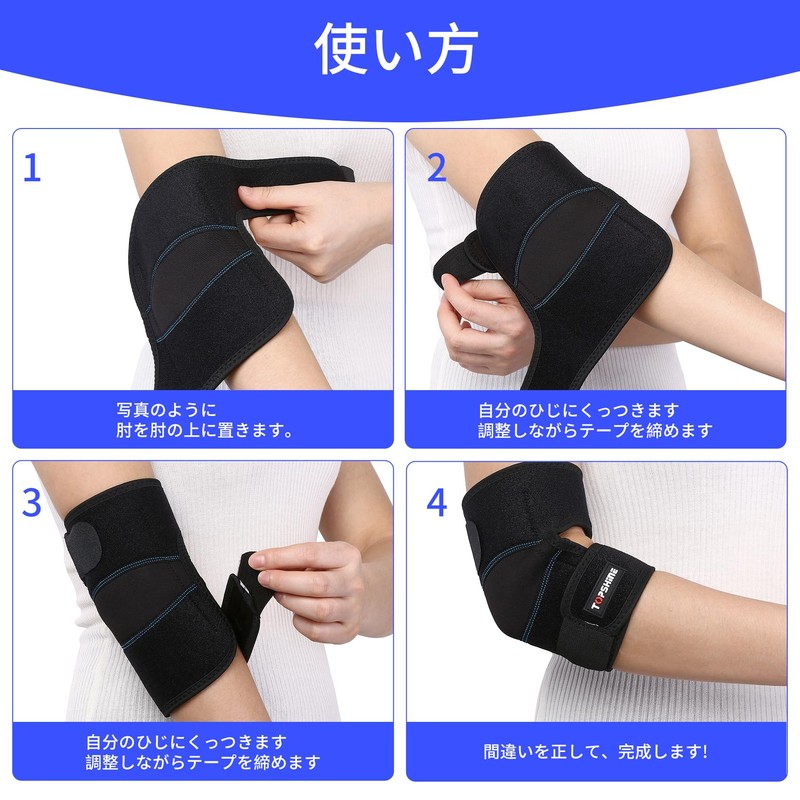 使い方

1

写真のように
肘を肘の上に置きます。

2

自分のひじにくっつきます
調整しながらテープを締めます

3

自分のひじにくっつきます
調整しながらテープを締めます

4

TOPSHINE

間違いを正して、完成します!