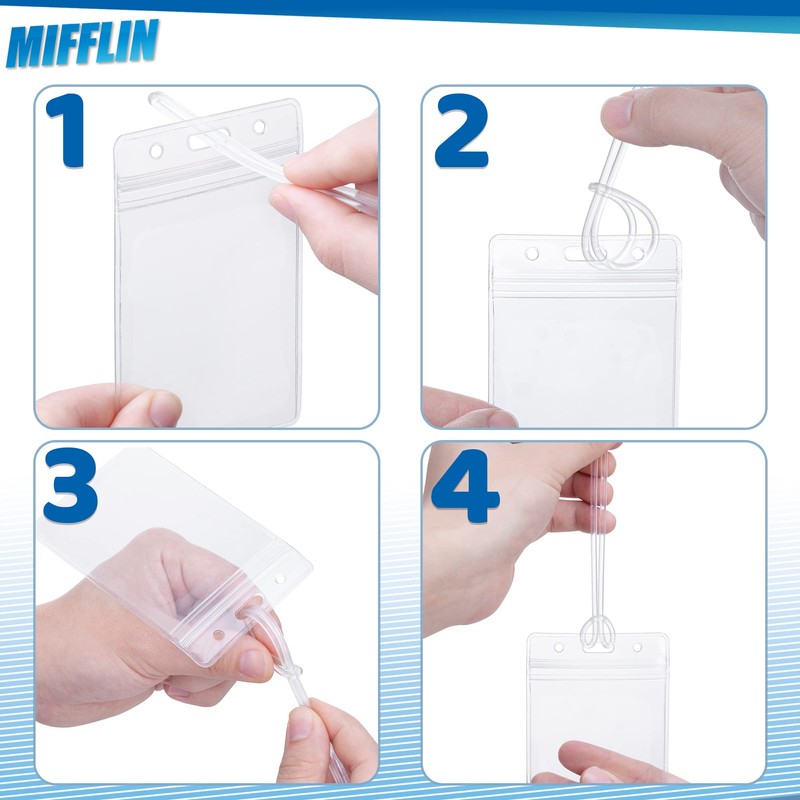 MIFFLIN

1

2

3

4