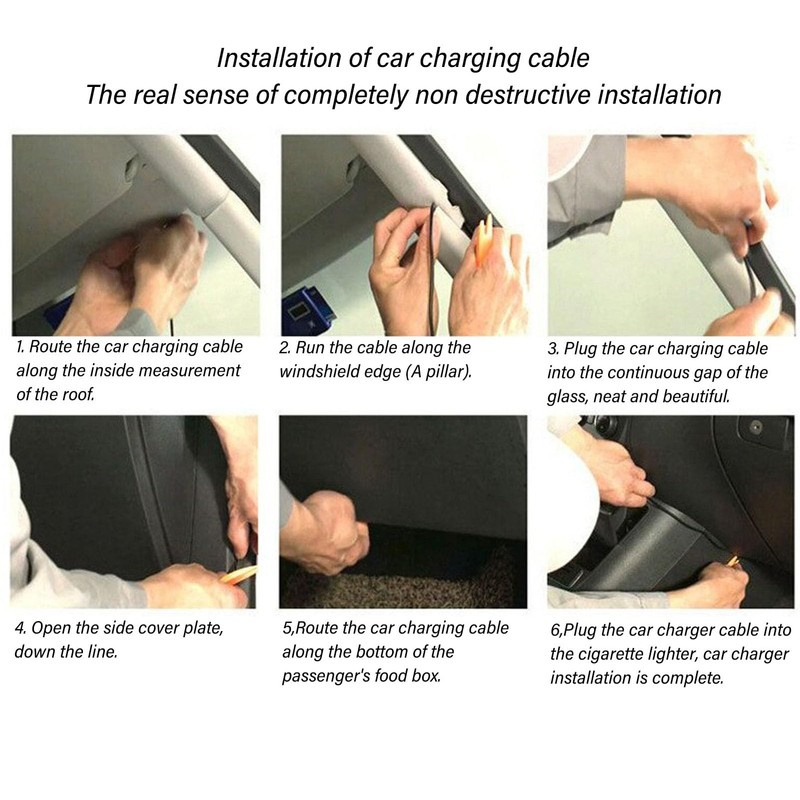 Installation of car charging cable
The real sense of completely non destructive installation

1. Route the car charging cable along the inside measurement of the roof.

2. Run the cable along the windshield edge (A pillar).

3. Plug the car charging cable into the continuous gap of the glass, neat and beautiful.

4. Open the side cover plate, down the line.

5,Route the car charging cable along the bottom of the passenger's food box.

6,Plug the car charger cable into the cigarette lighter, car charger installation is complete.