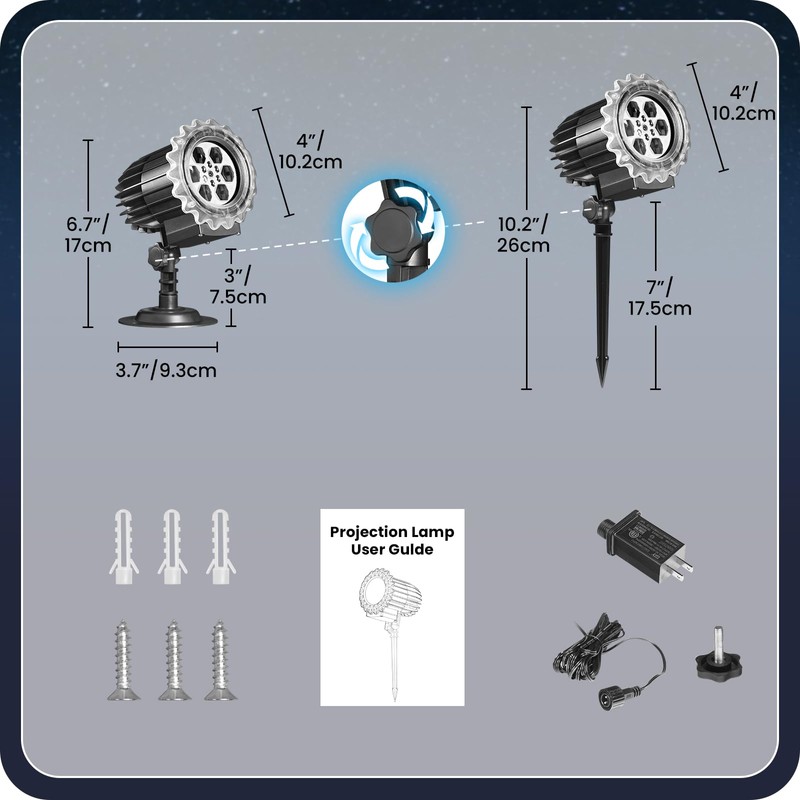 6.7″/ 17cm

4″/ 10.2cm

3″/ 7.5cm

3.7″/9.3cm

10.2″/ 26cm

4″/ 10.2cm

7″/ 17.5cm

Projection Lamp User Guide