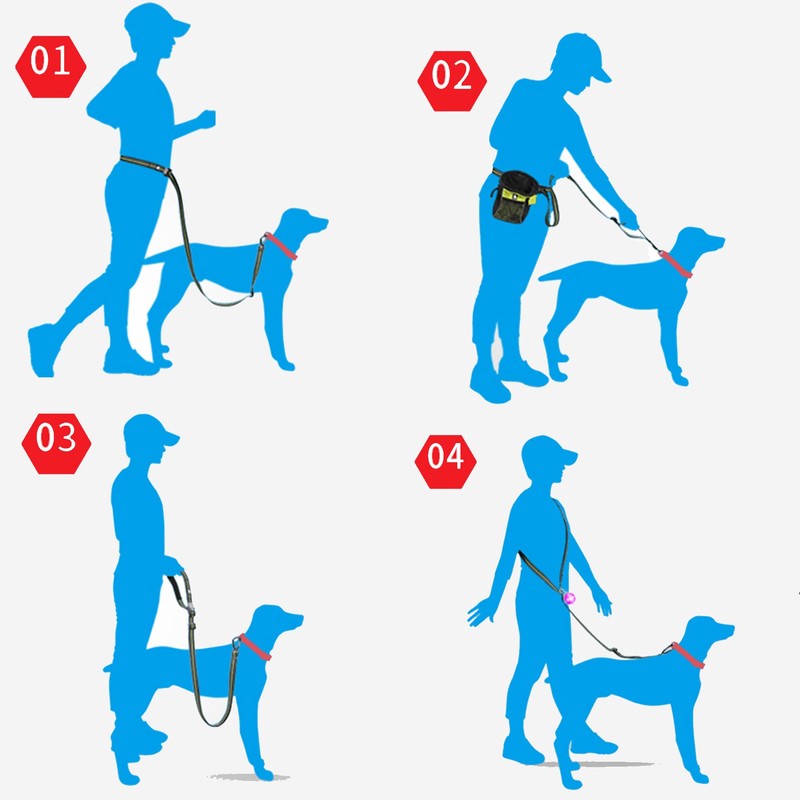 01

02

03

04