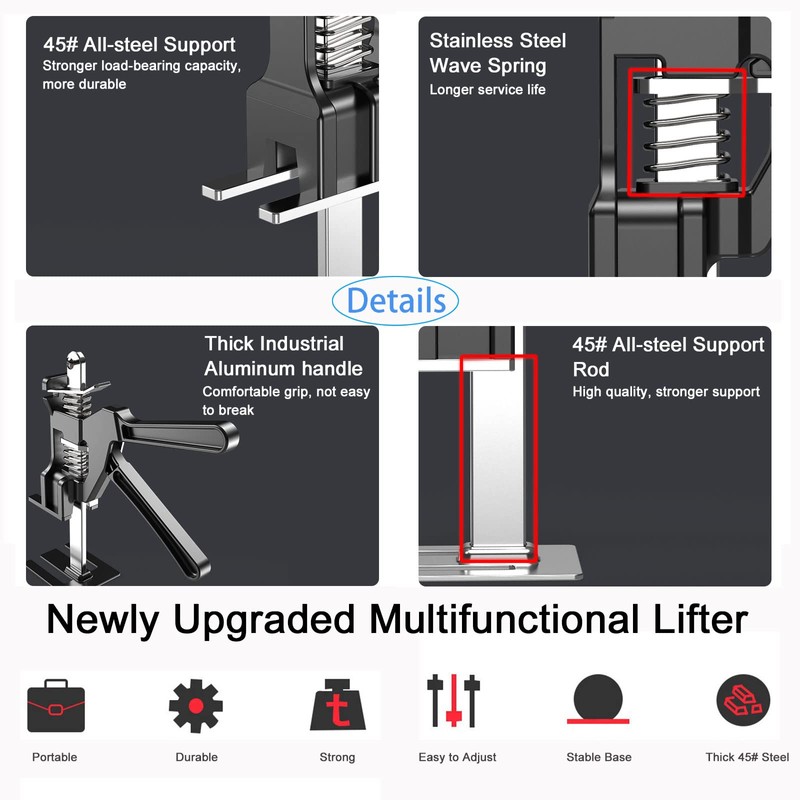 45# All-steel Support
Stronger load-bearing capacity, more durable

Stainless Steel Wave Spring
Longer service life

Details

Thick Industrial Aluminum handle
Comfortable grip, not easy to break

45# All-steel Support Rod
High quality, stronger support

Newly Upgraded Multifunctional Lifter

t

Portable

Durable

Strong

Easy to Adjust

Stable Base

Thick 45# Steel