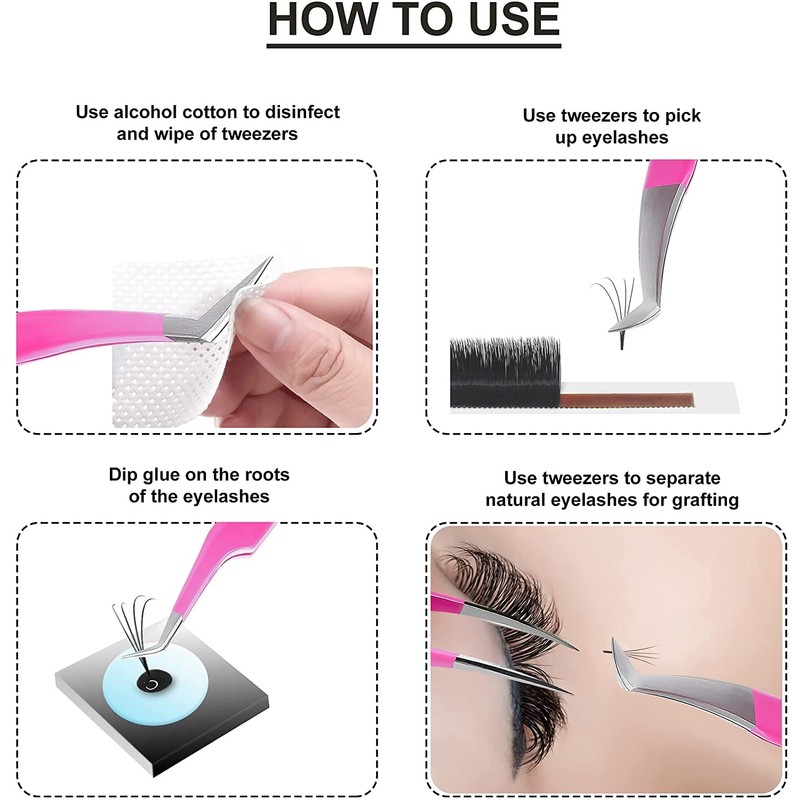 HOW TO USE

Use alcohol cotton to disinfect and wipe of tweezers

Use tweezers to pick up eyelashes

Dip glue on the roots of the eyelashes

Use tweezers to separate natural eyelashes for grafting