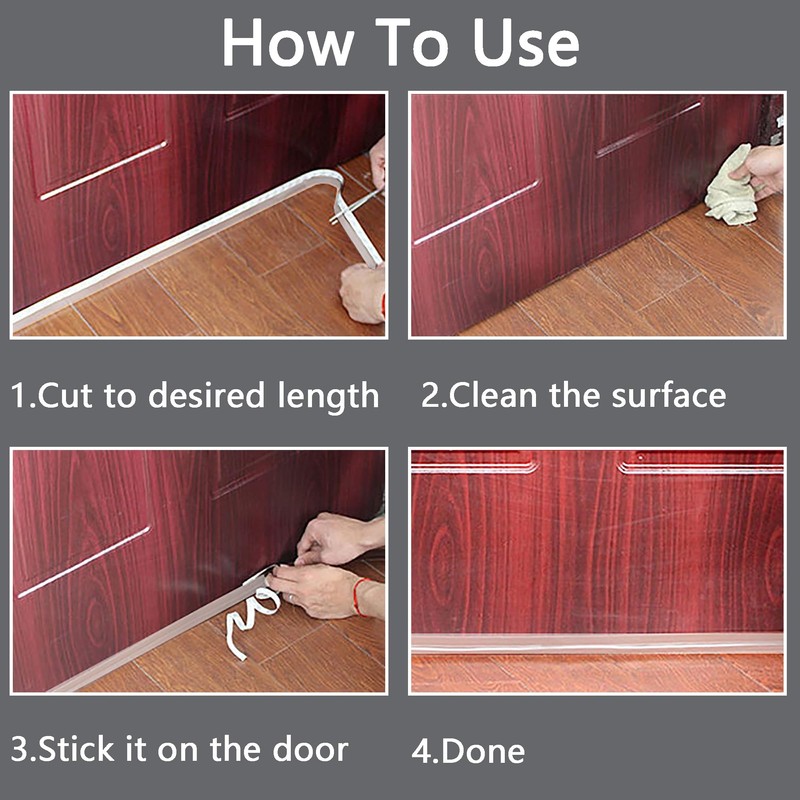 How To Use

1.Cut to desired length

2.Clean the surface

3.Stick it on the door

4.Done