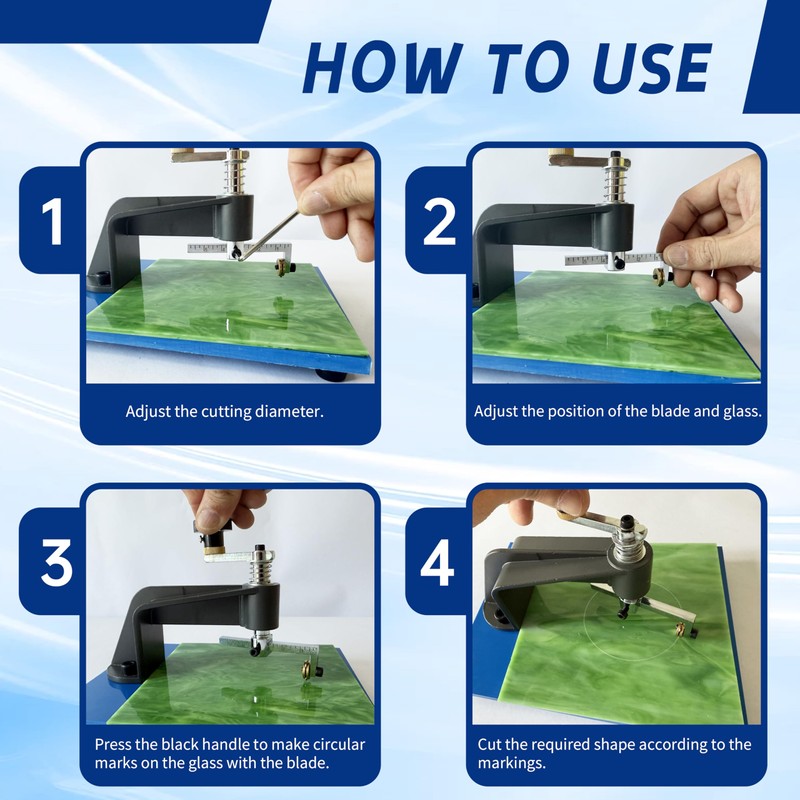 HOW TO USE

1

Adjust the cutting diameter.

2

Adjust the position of the blade and glass.

3

Press the black handle to make circular marks on the glass with the blade.

4

Cut the required shape according to the markings.