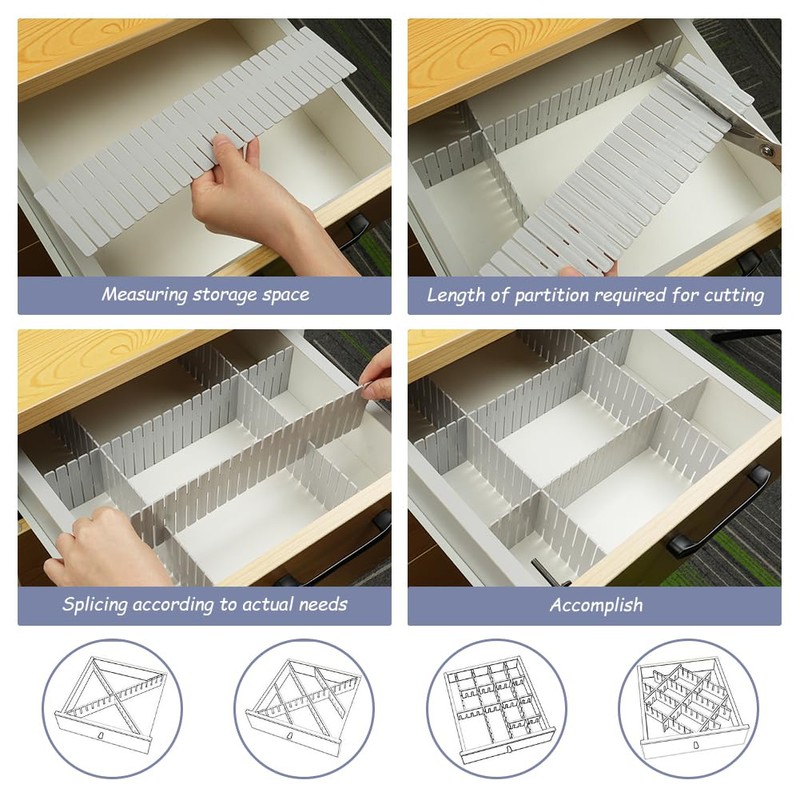 Measuring storage space

Length of partition required for cutting

Splicing according to actual needs

Accomplish