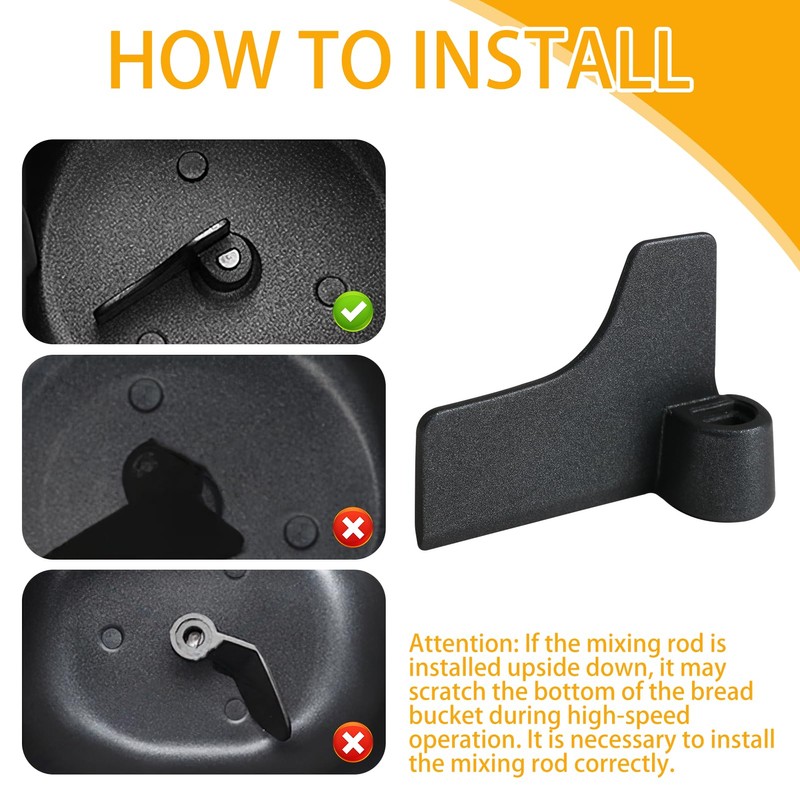 HOW TO INSTALL

Attention: If the mixing rod is installed upside down, it may scratch the bottom of the bread bucket during high-speed operation. It is necessary to install the mixing rod correctly.