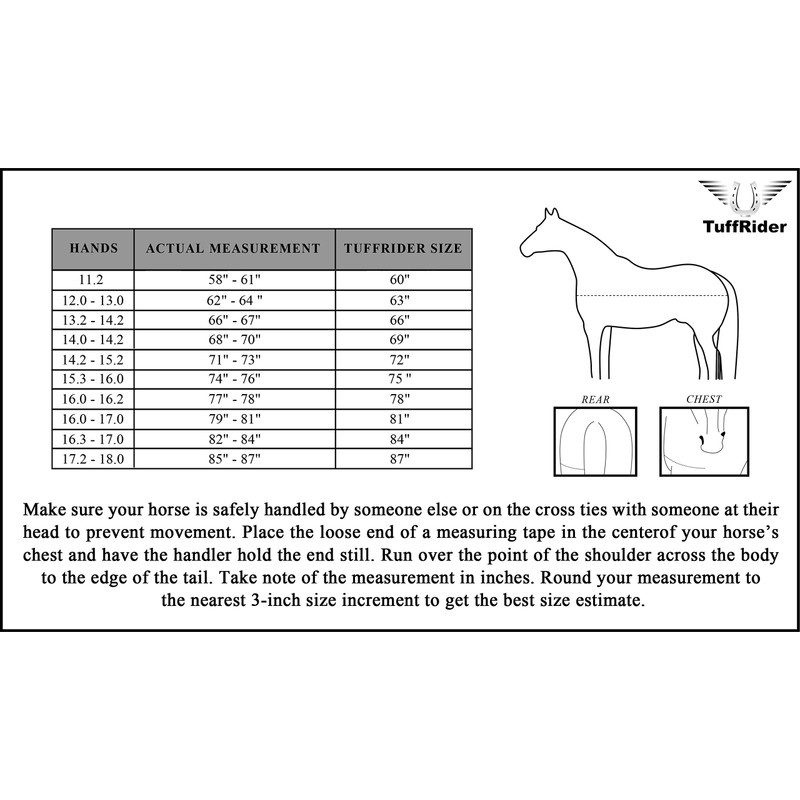 TuffRider

| HANDS | ACTUAL MEASUREMENT | TUFFRIDER SIZE |
|---|---|---|
| 11.2 | 58" - 61" | 60" |
| 12.0 - 13.0 | 62" - 64 " | 63" |
| 13.2 - 14.2 | 66" - 67" | 66" |
| 14.0 - 14.2 | 68" - 70" | 69" |
| 14.2 - 15.2 | 71" - 73" | 72" |
| 15.3 - 16.0 | 74" - 76" | 75 " |
| 16.0 - 16.2 | 77" - 78" | 78" |
| 16.0 - 17.0 | 79" - 81" | 81" |
| 16.3 - 17.0 | 82" - 84" | 84" |
| 17.2 - 18.0 | 85" - 87" | 87" |

REAR

CHEST

Make sure your horse is safely handled by someone else or on the cross ties with someone at their head to prevent movement. Place the loose end of a measuring tape in the centerof your horse's chest and have the handler hold the end still. Run over the point of the shoulder across the body to the edge of the tail. Take note of the measurement in inches. Round your measurement to the nearest 3-inch size increment to get the best size estimate.