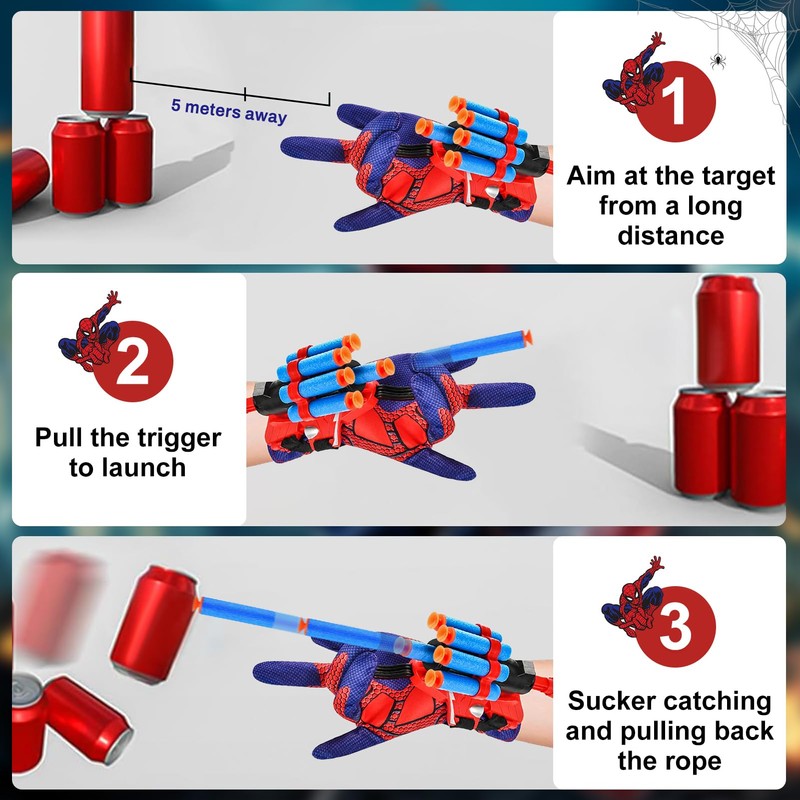 5 meters away

1

Aim at the target from a long distance

2

Pull the trigger to launch

3

Sucker catching and pulling back the rope