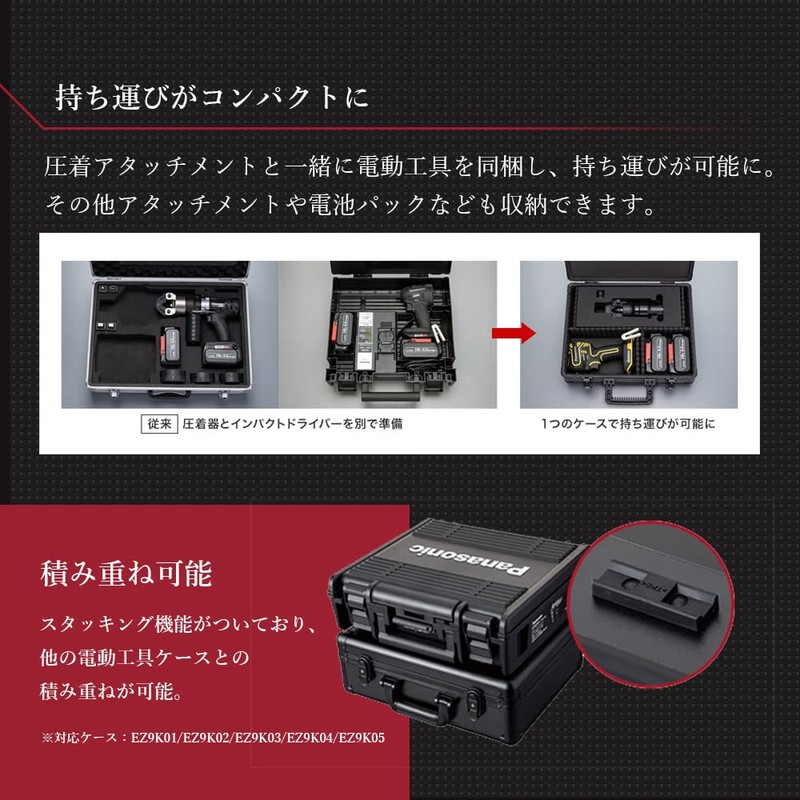 持ち運びがコンパクトに

圧着アタッチメントと一緒に電動工具を同梱し、持ち運びが可能に。その他アタッチメントや電池パックなども収納できます。

従来 圧着器とインパクトドライバーを別で準備

1つのケースで持ち運びが可能に

積み重ね可能

スタッキング機能がついており、他の電動工具ケースとの積み重ねが可能。

※対応ケース：EZ9K01/EZ9K02/EZ9K03/EZ9K04/EZ9K05

Panasonic