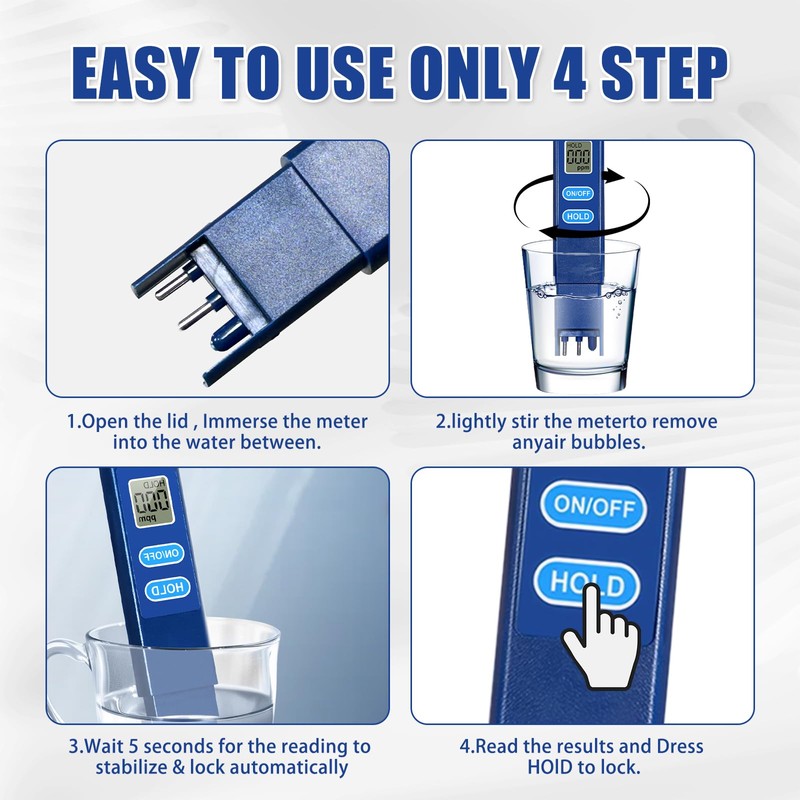 EASY TO USE ONLY 4 STEP

HOLD
000
ppm
ON/OFF
HOLD

1.Open the lid , Immerse the meter into the water between.

2.lightly stir the meterto remove anyair bubbles.

HOLD
000
ppm
ON/OFF
HOLD

ON/OFF
HOLD

3.Wait 5 seconds for the reading to stabilize & lock automatically

4.Read the results and Dress HOID to lock.