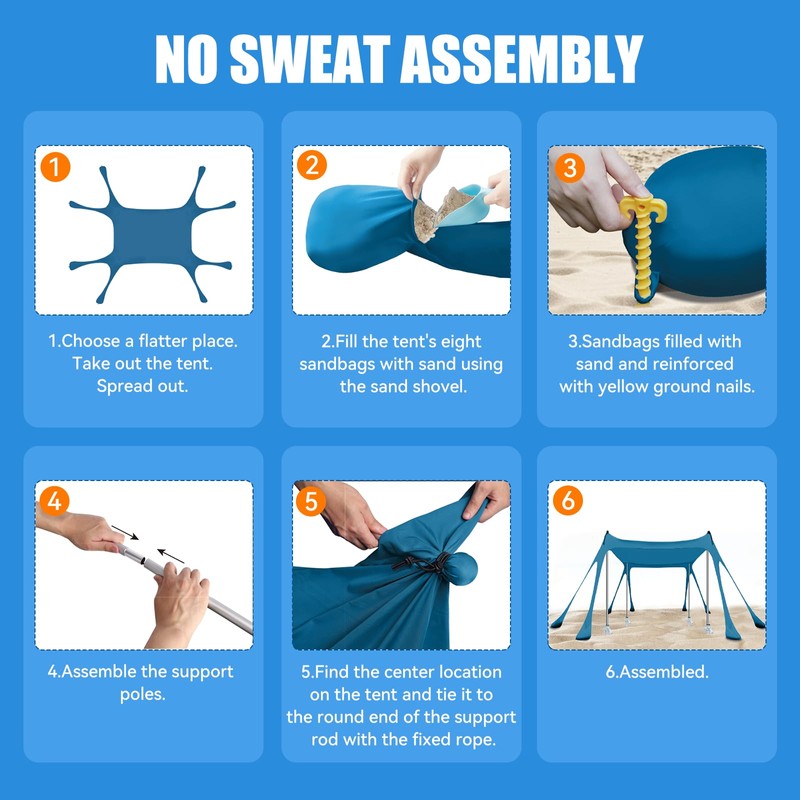 NO SWEAT ASSEMBLY

1

1.Choose a flatter place. Take out the tent. Spread out.

2

2.Fill the tent's eight sandbags with sand using the sand shovel.

3

3.Sandbags filled with sand and reinforced with yellow ground nails.

4

4.Assemble the support poles.

5

5.Find the center location on the tent and tie it to the round end of the support rod with the fixed rope.

6

6.Assembled.