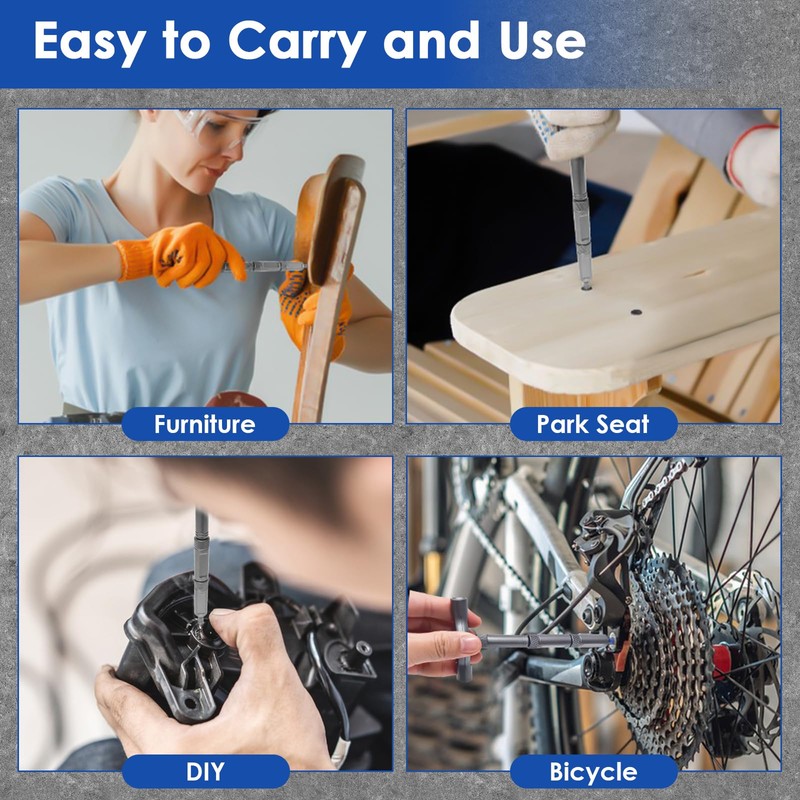 Easy to Carry and Use

Furniture

Park Seat

DIY

Bicycle