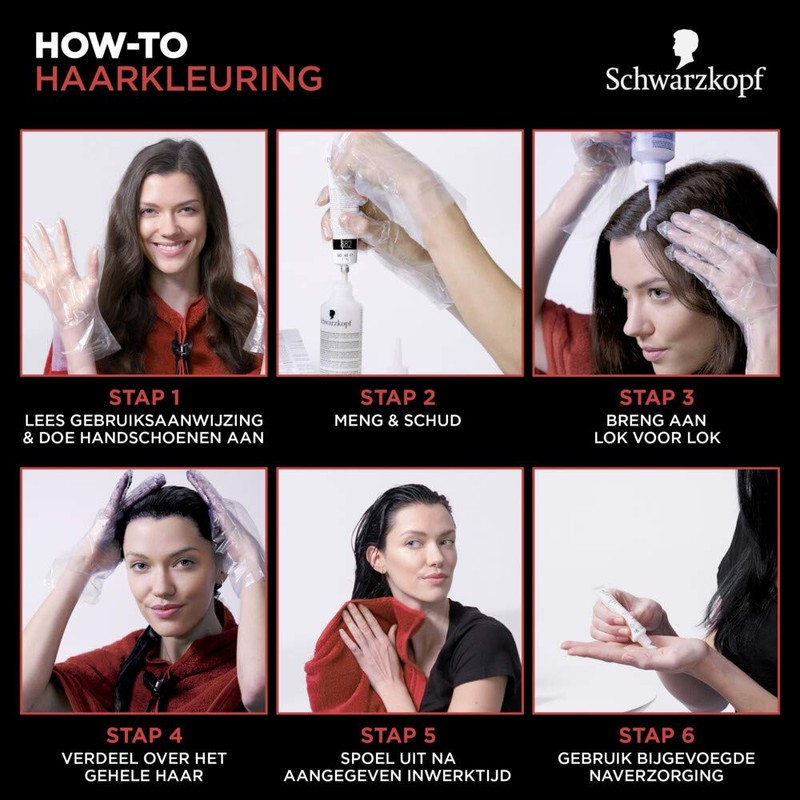 HOW-TO
HAARKLEURING

Schwarzkopf

Schwarzkopf

STAP 1
LEES GEBRUIKSAANWIJZING & DOE HANDSCHOENEN AAN

STAP 2
MENG & SCHUD

STAP 3
BRENG AAN LOK VOOR LOK

STAP 4
VERDEEL OVER HET GEHELE HAAR

STAP 5
SPOEL UIT NA AANGEGEVEN INWERKTIJD

STAP 6
GEBRUIK BIJGEVOEGDE NAVERZORGING