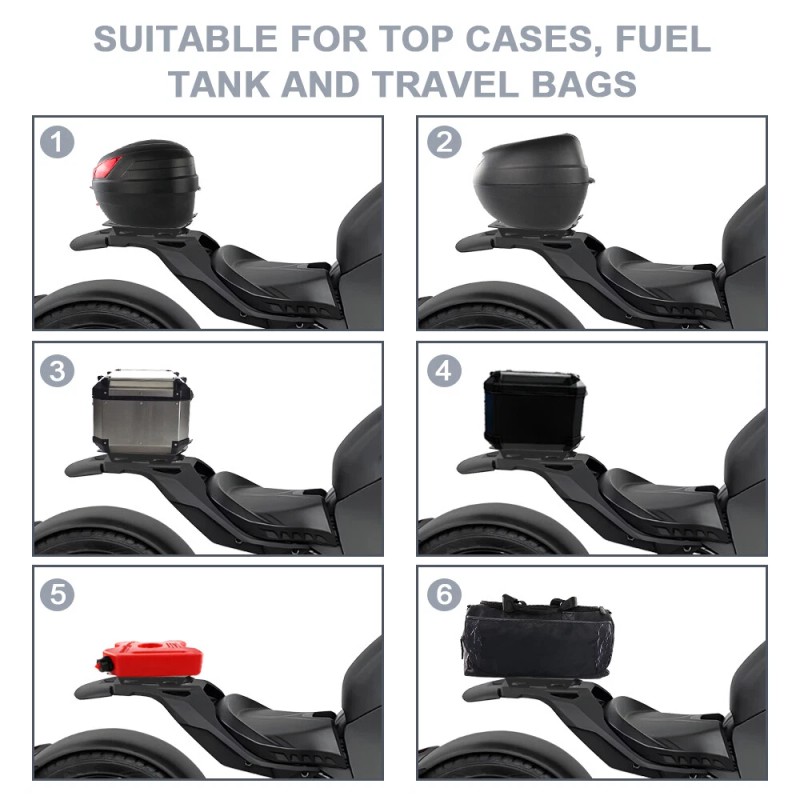 SUITABLE FOR TOP CASES, FUEL TANK AND TRAVEL BAGS

1

2

3

4

5

6