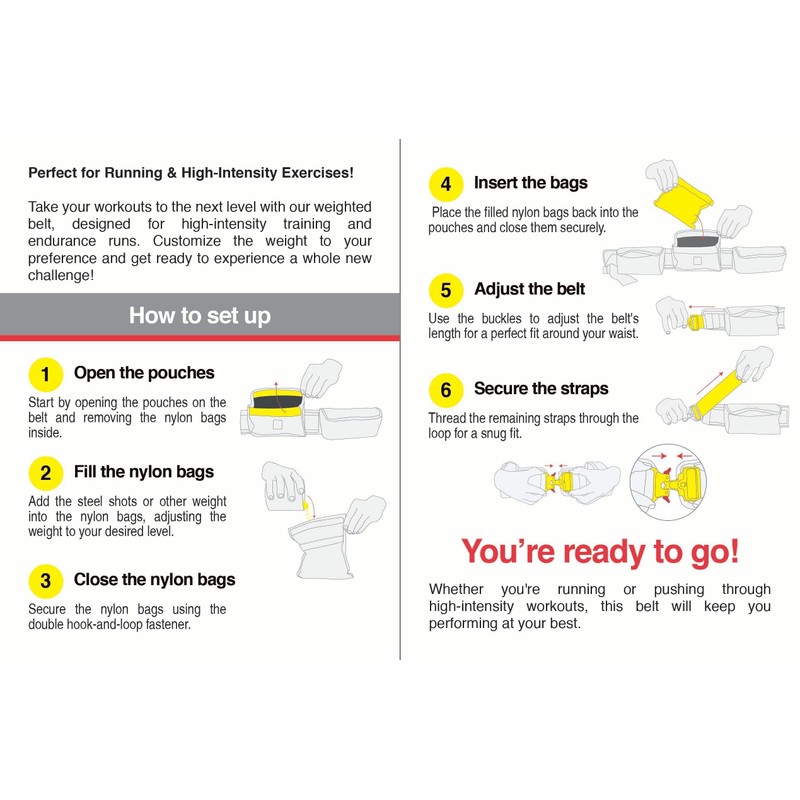 Perfect for Running & High-Intensity Exercises!

Take your workouts to the next level with our weighted belt, designed for high-intensity training and endurance runs. Customize the weight to your preference and get ready to experience a whole new challenge!

How to set up

1 Open the pouches

Start by opening the pouches on the belt and removing the nylon bags inside.

2 Fill the nylon bags

Add the steel shots or other weight into the nylon bags, adjusting the weight to your desired level.

3 Close the nylon bags

Secure the nylon bags using the double hook-and-loop fastener.

4 Insert the bags

Place the filled nylon bags back into the pouches and close them securely.

5 Adjust the belt

Use the buckles to adjust the belt's length for a perfect fit around your waist.

6 Secure the straps

Thread the remaining straps through the loop for a snug fit.

You're ready to go!

Whether you're running or pushing through high-intensity workouts, this belt will keep you performing at your best.