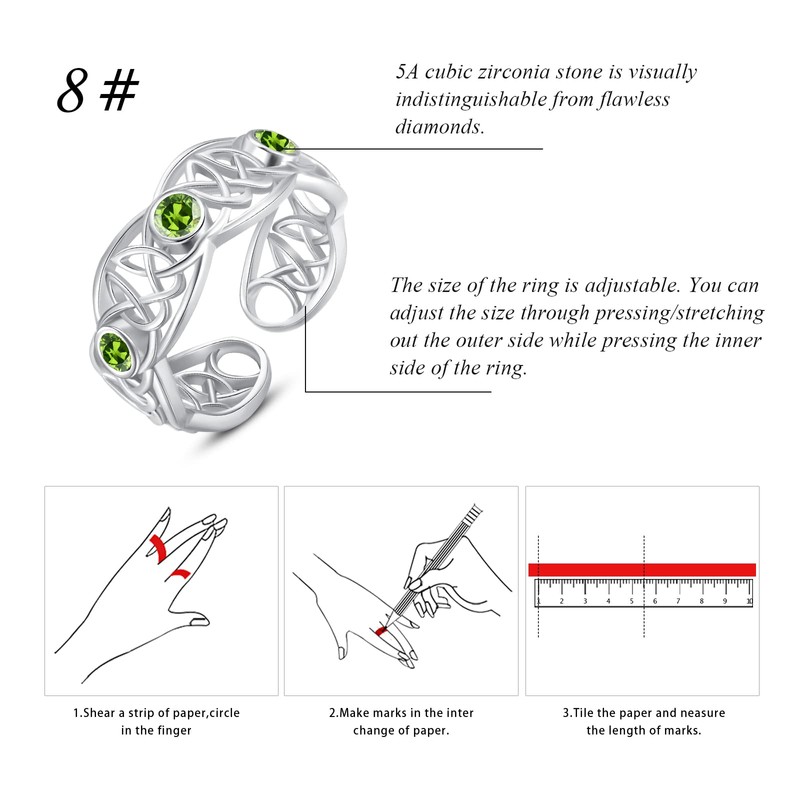 8 #

5A cubic zirconia stone is visually indistinguishable from flawless diamonds.

The size of the ring is adjustable. You can adjust the size through pressing/stretching out the outer side while pressing the inner side of the ring.

1 2 3 4 5 6 7 8 9 10

1.Shear a strip of paper,circle in the finger

2.Make marks in the inter change of paper.

3.Tile the paper and neasure the length of marks.