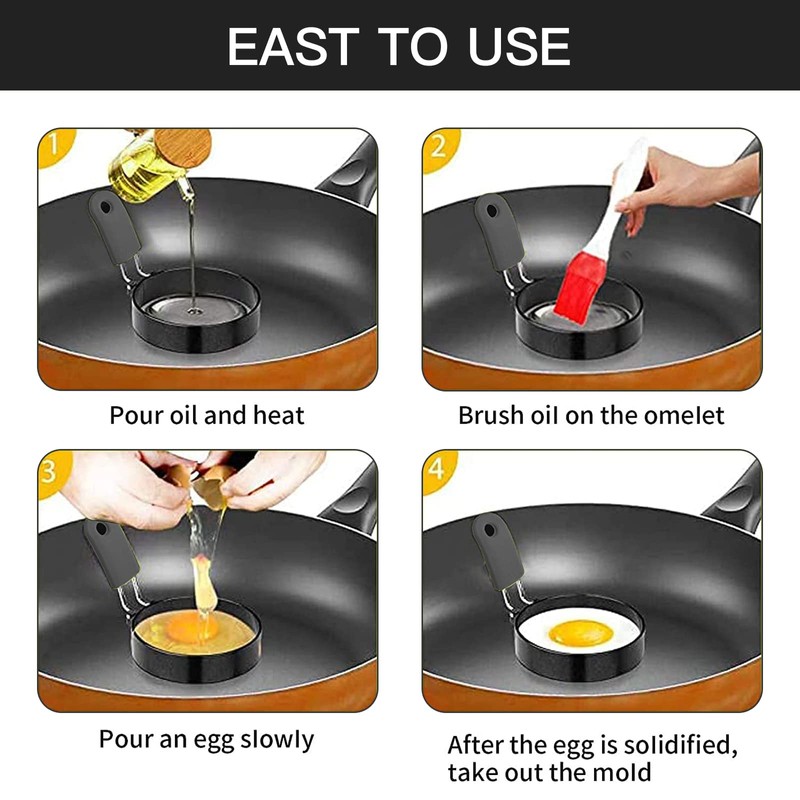 EAST TO USE

1

Pour oil and heat

2

Brush oil on the omelet

3

Pour an egg slowly

4

After the egg is solidified, take out the mold