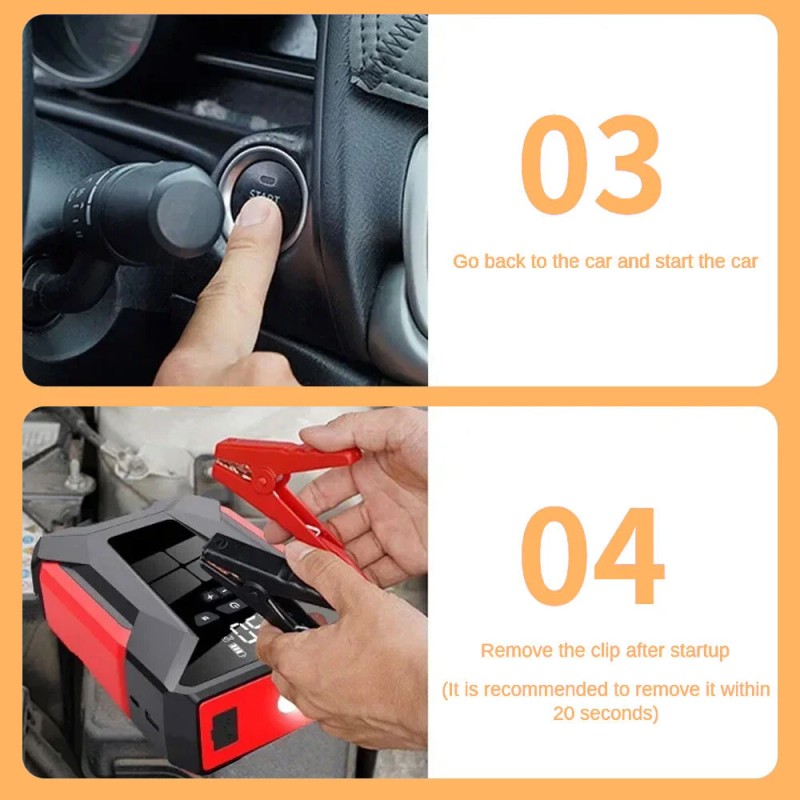 START

03

Go back to the car and start the car

04

Remove the clip after startup

(It is recommended to remove it within 20 seconds)