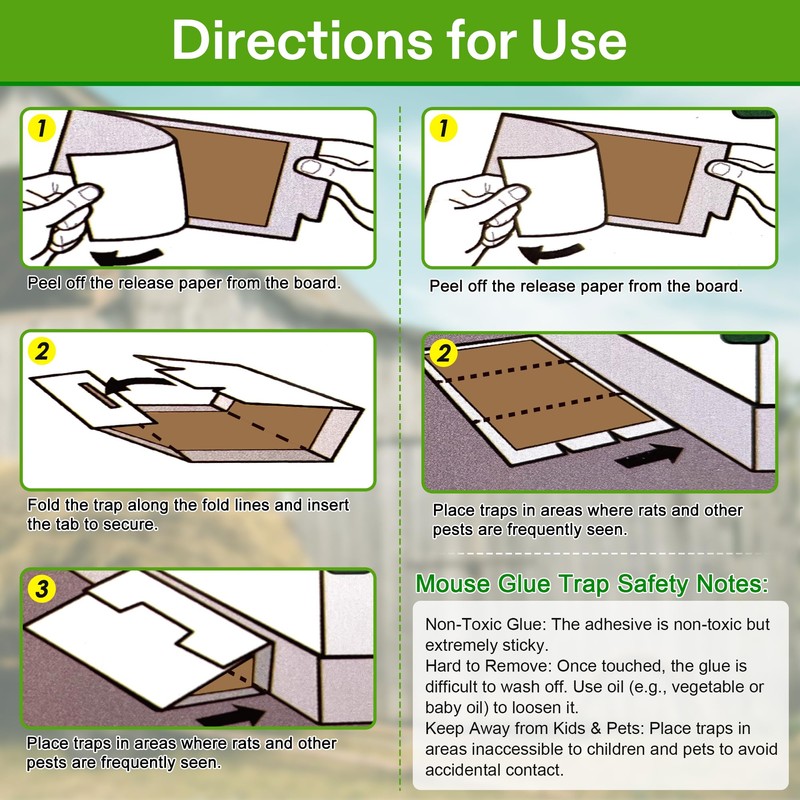 Directions for Use

1

Peel off the release paper from the board.

2

Fold the trap along the fold lines and insert the tab to secure.

3

Place traps in areas where rats and other pests are frequently seen.

1

Peel off the release paper from the board.

2

Place traps in areas where rats and other pests are frequently seen.

Mouse Glue Trap Safety Notes:

Non-Toxic Glue: The adhesive is non-toxic but extremely sticky.
Hard to Remove: Once touched, the glue is difficult to wash off. Use oil (e.g., vegetable or baby oil) to loosen it.
Keep Away from Kids & Pets: Place traps in areas inaccessible to children and pets to avoid accidental contact.