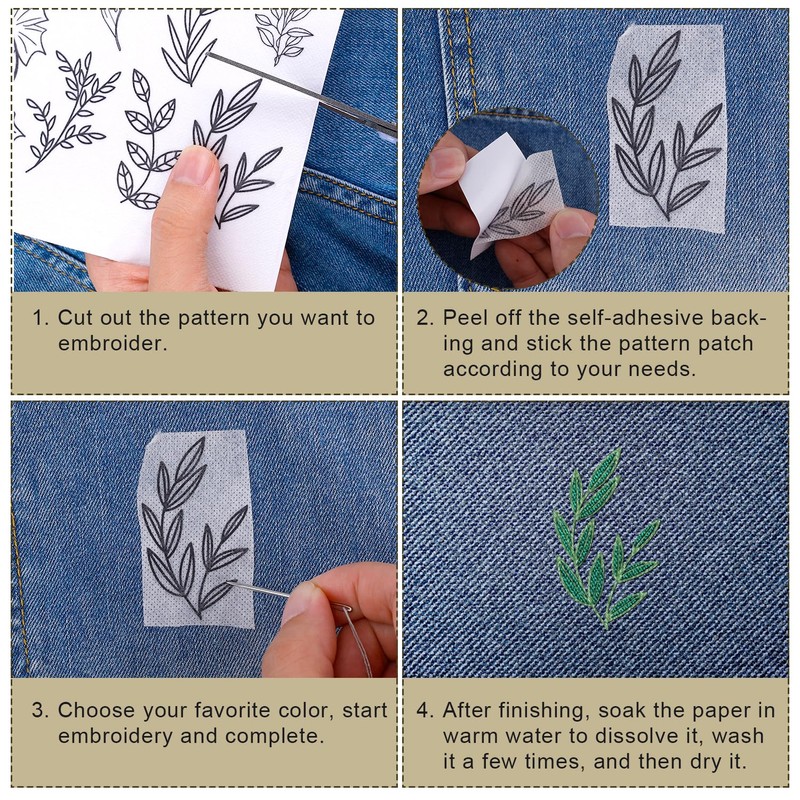 1. Cut out the pattern you want to embroider.

2. Peel off the self-adhesive backing and stick the pattern patch according to your needs.

3. Choose your favorite color, start embroidery and complete.

4. After finishing, soak the paper in warm water to dissolve it, wash it a few times, and then dry it.