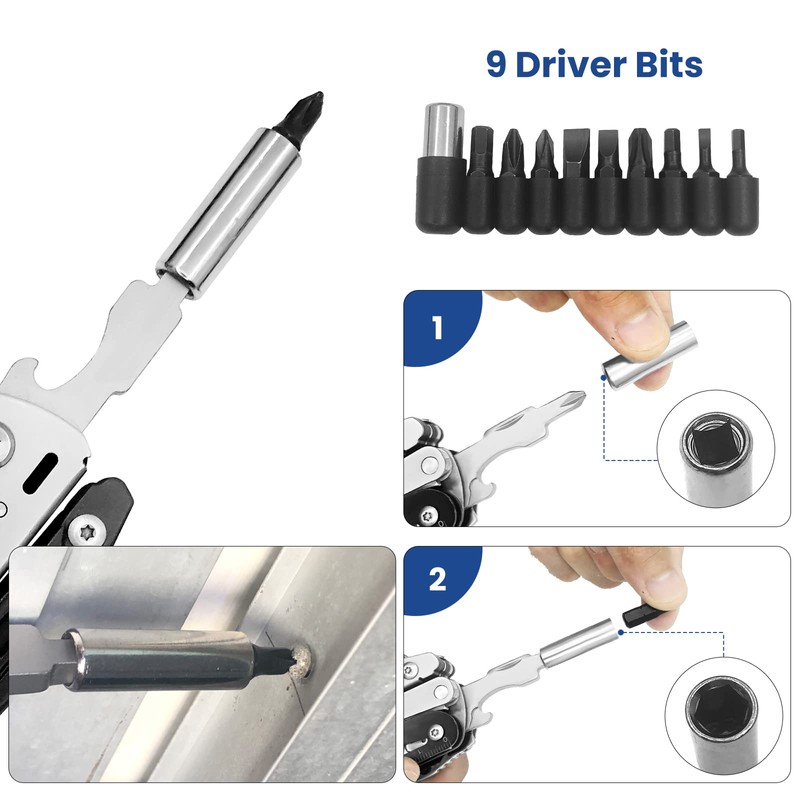 9 Driver Bits

1

2